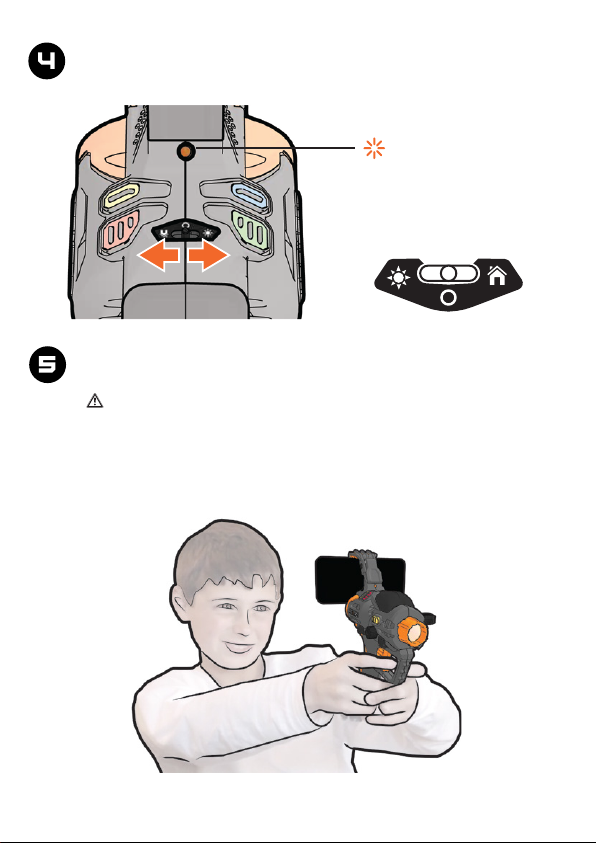 4

5