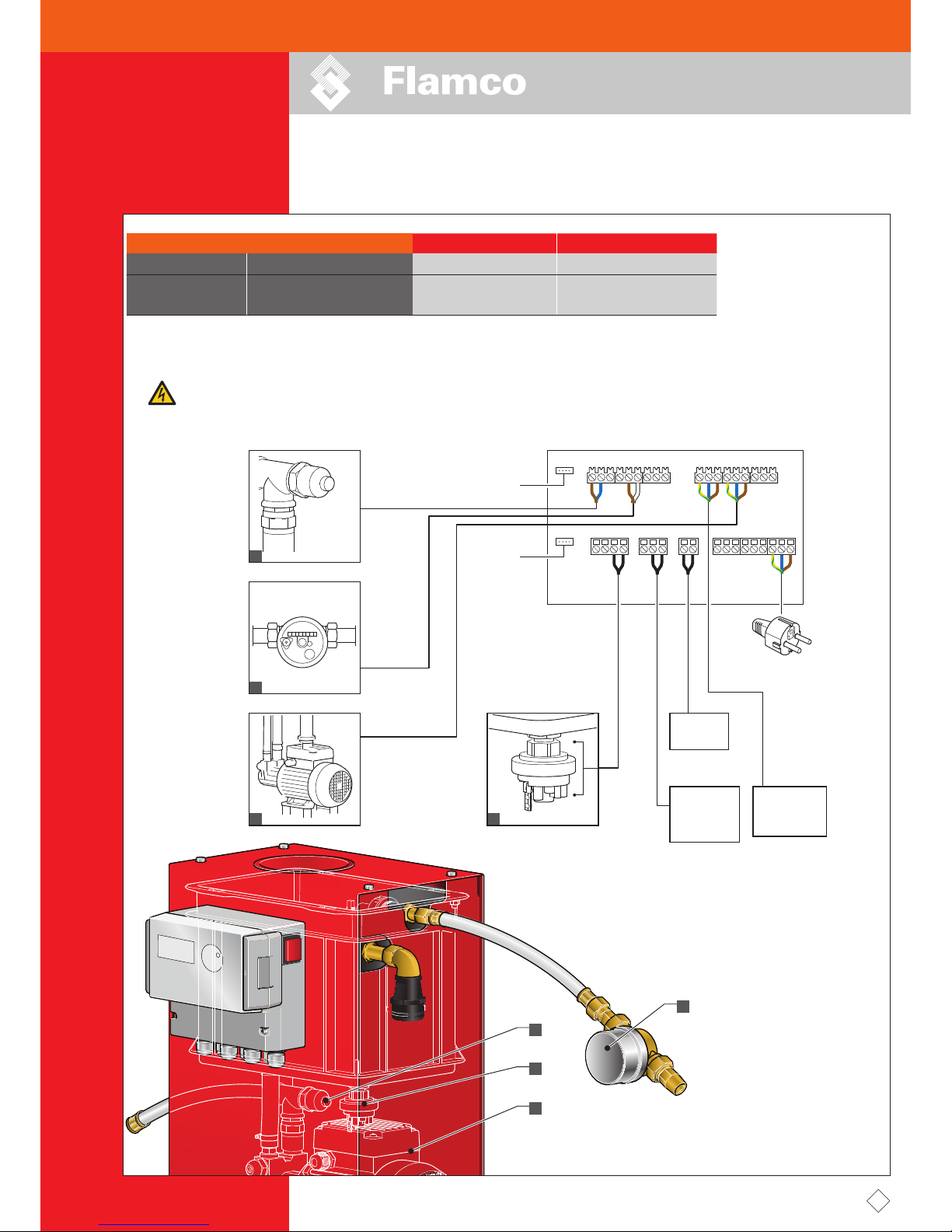 Flamco