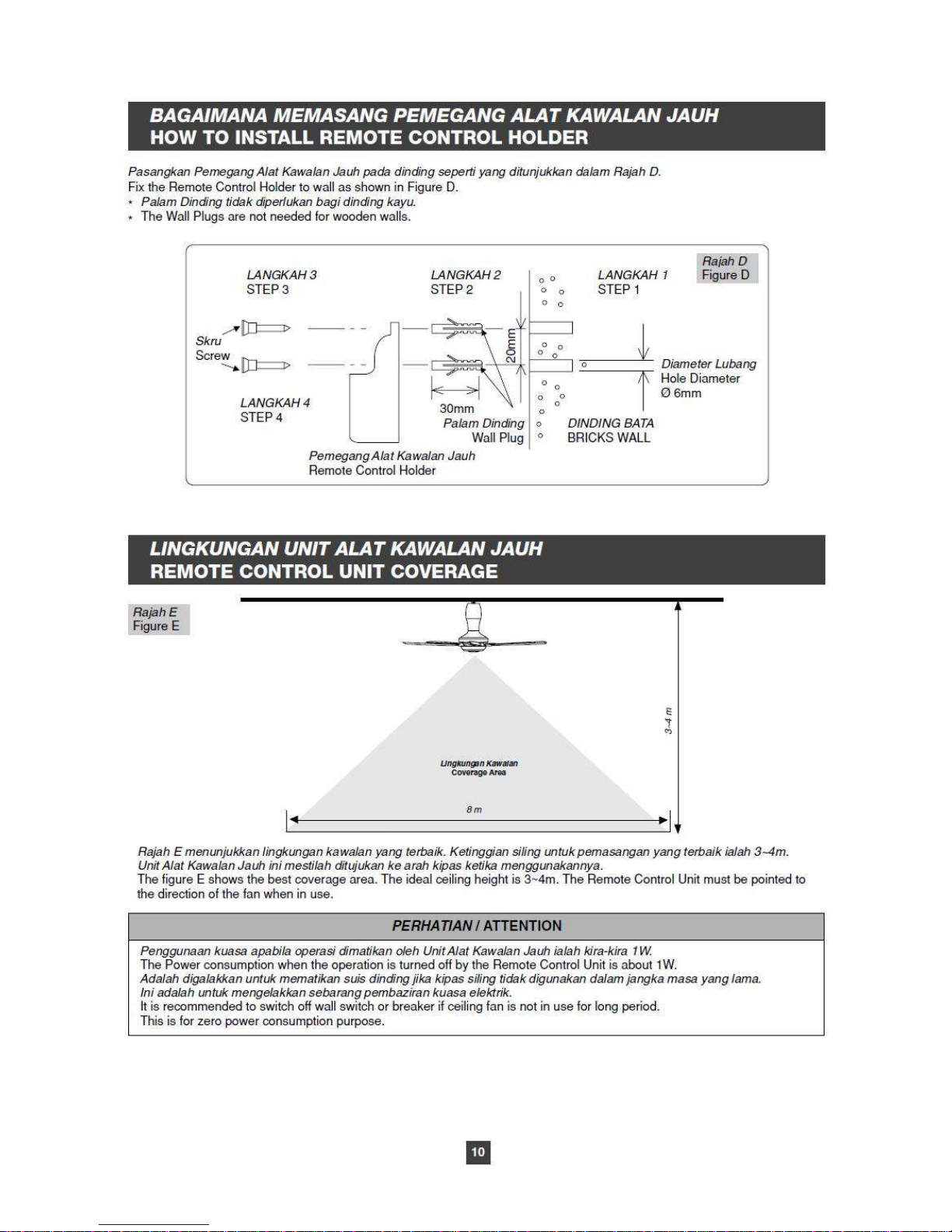 BAGAIMANA MEMASANG PEMEGANG ALAT KAWALAN JAUH
HOW TO INSTALL REMOTE CONTROL HOLDER

Pasangkan Pemegang Alat Kawalan Jauh pada dinding seperti yang ditunjukkan dalam Rajah D.
Fix the Remote Control Holder to wall as shown in Figure D.
* Palam Dinding tidak diperlukan bagi dinding kayu.
* The Wall Plugs are not needed for wooden walls.

Rajah D
Figure D

LANGKAH 3
STEP 3

LANGKAH 2
STEP 2

LANGKAH 1
STEP 1

Skru
Screw

20mm

Diameter Lubang
Hole Diameter
Ø 6mm

LANGKAH 4
STEP 4

30mm

Palam Dinding
Wall Plug

DINDING BATA
BRICKS WALL

Pemegang Alat Kawalan Jauh
Remote Control Holder

LINGKUNGAN UNIT ALAT KAWALAN JAUH
REMOTE CONTROL UNIT COVERAGE

Rajah E
Figure E

3~4 m

Lingkungan Kawalan
Coverage Area

8 m

Rajah E menunjukkan lingkungan kawalan yang terbaik. Ketinggian siling untuk pemasangan yang terbaik ialah 3~4m. Unit Alat Kawalan Jauh ini mestilah ditujukan ke arah kipas ketika menggunakannya.
The figure E shows the best coverage area. The ideal ceiling height is 3~4m. The Remote Control Unit must be pointed to the direction of the fan when in use.

PERHATIAN / ATTENTION

Penggunaan kuasa apabila operasi dimatikan oleh Unit Alat Kawalan Jauh ialah kira-kira 1W.
The Power consumption when the operation is turned off by the Remote Control Unit is about 1W.
Adalah digalakkan untuk mematikan suis dinding jika kipas siling tidak digunakan dalam jangka masa yang lama.
Ini adalah untuk mengelakkan sebarang pembaziran kuasa elektrik.
It is recommended to switch off wall switch or breaker if ceiling fan is not in use for long period.
This is for zero power consumption purpose.

10