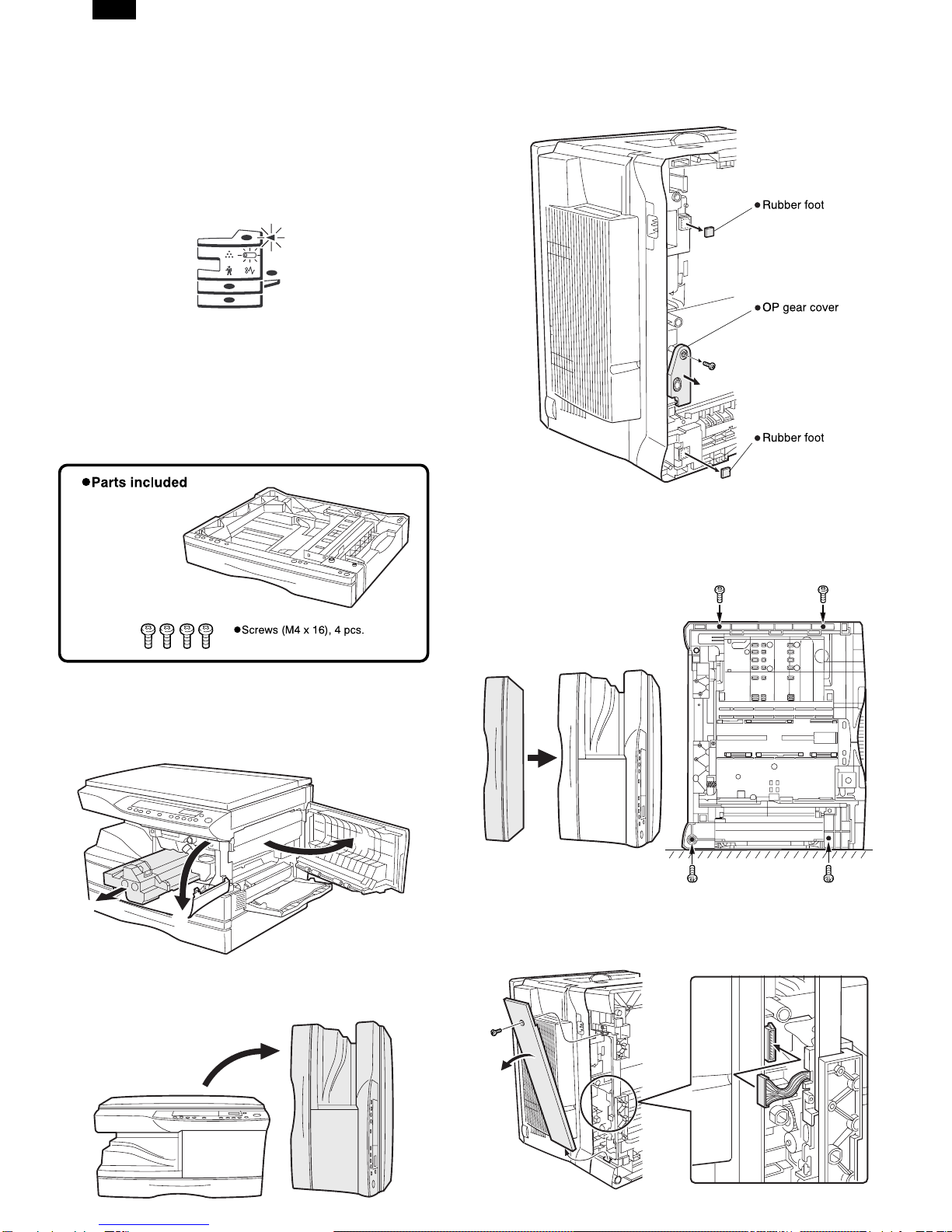 ●Rubber foot

●OP gear cover

●Rubber foot

●Parts included

●Screws (M4 x 16), 4 pcs.