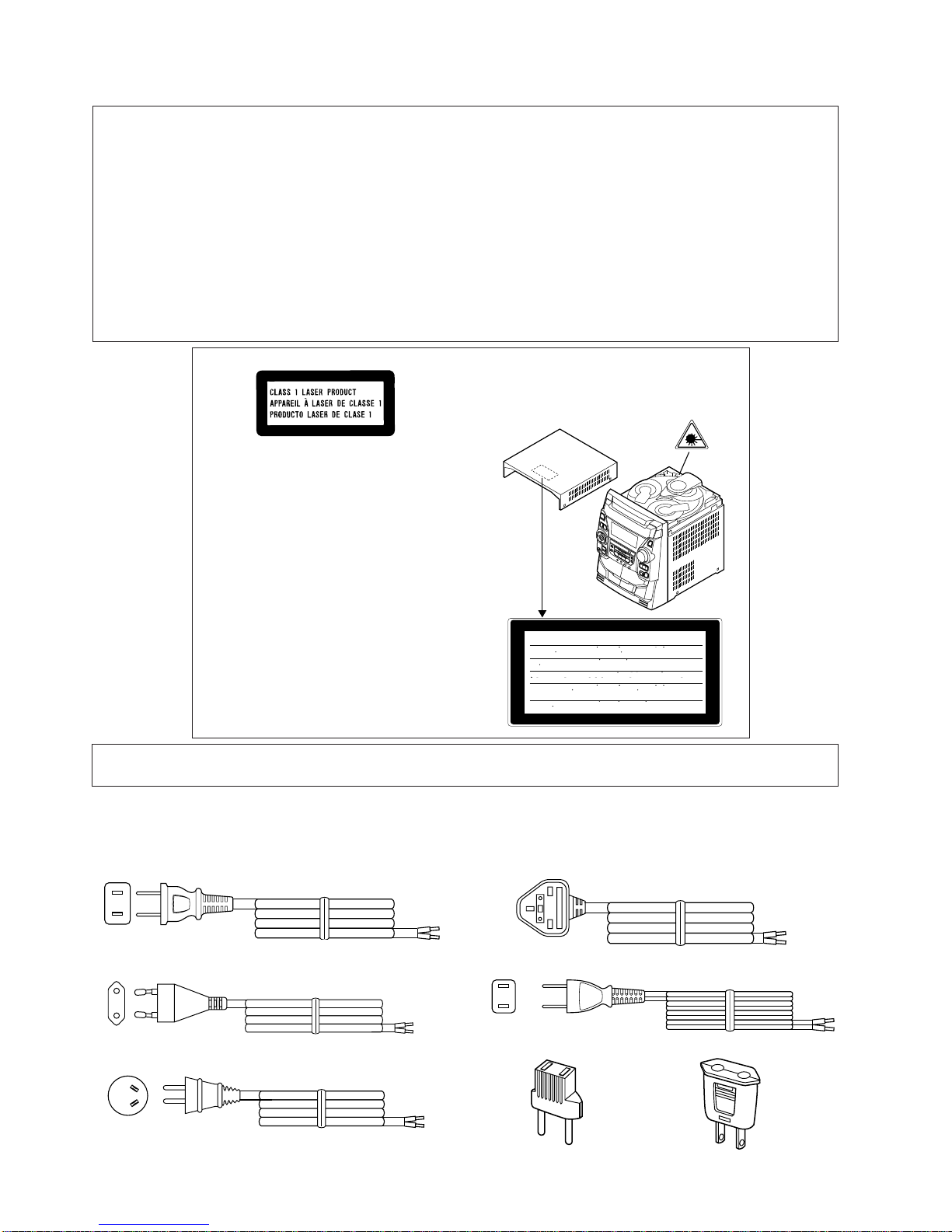 CLASS 1 LASER PRODUCT
APPAREIL À LASER DE CLASSE 1
PRODUCTO LASER DE CLASE 1