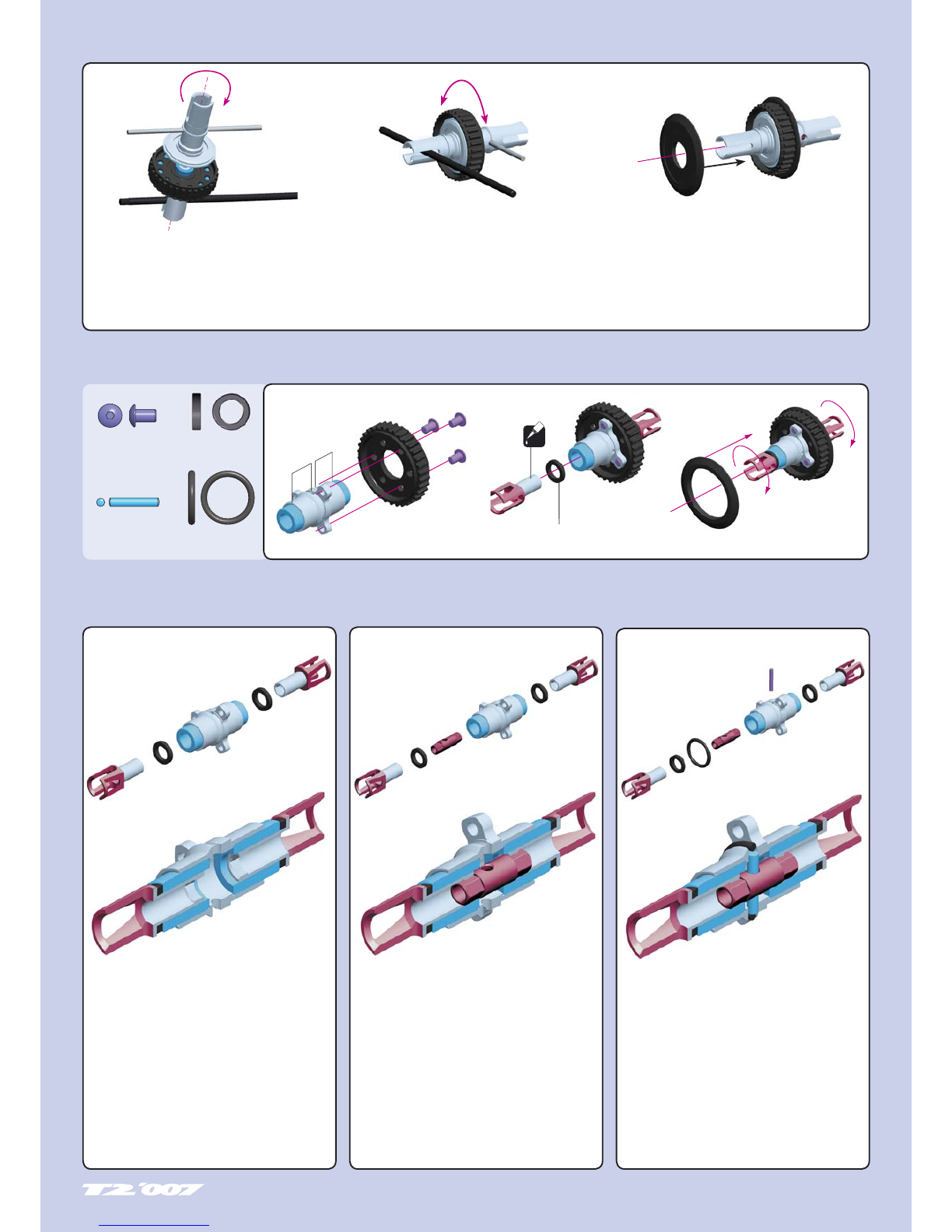 T2'007