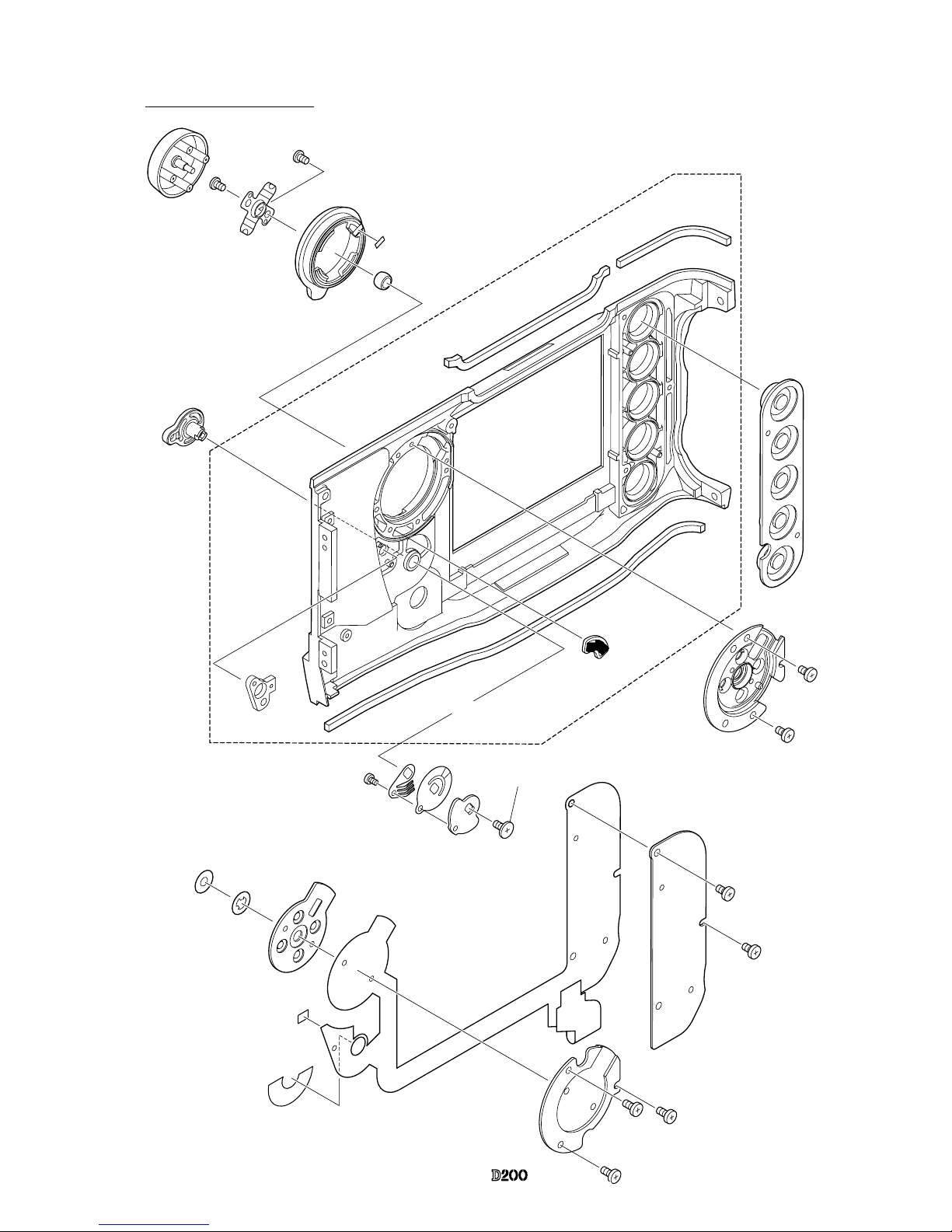 D200