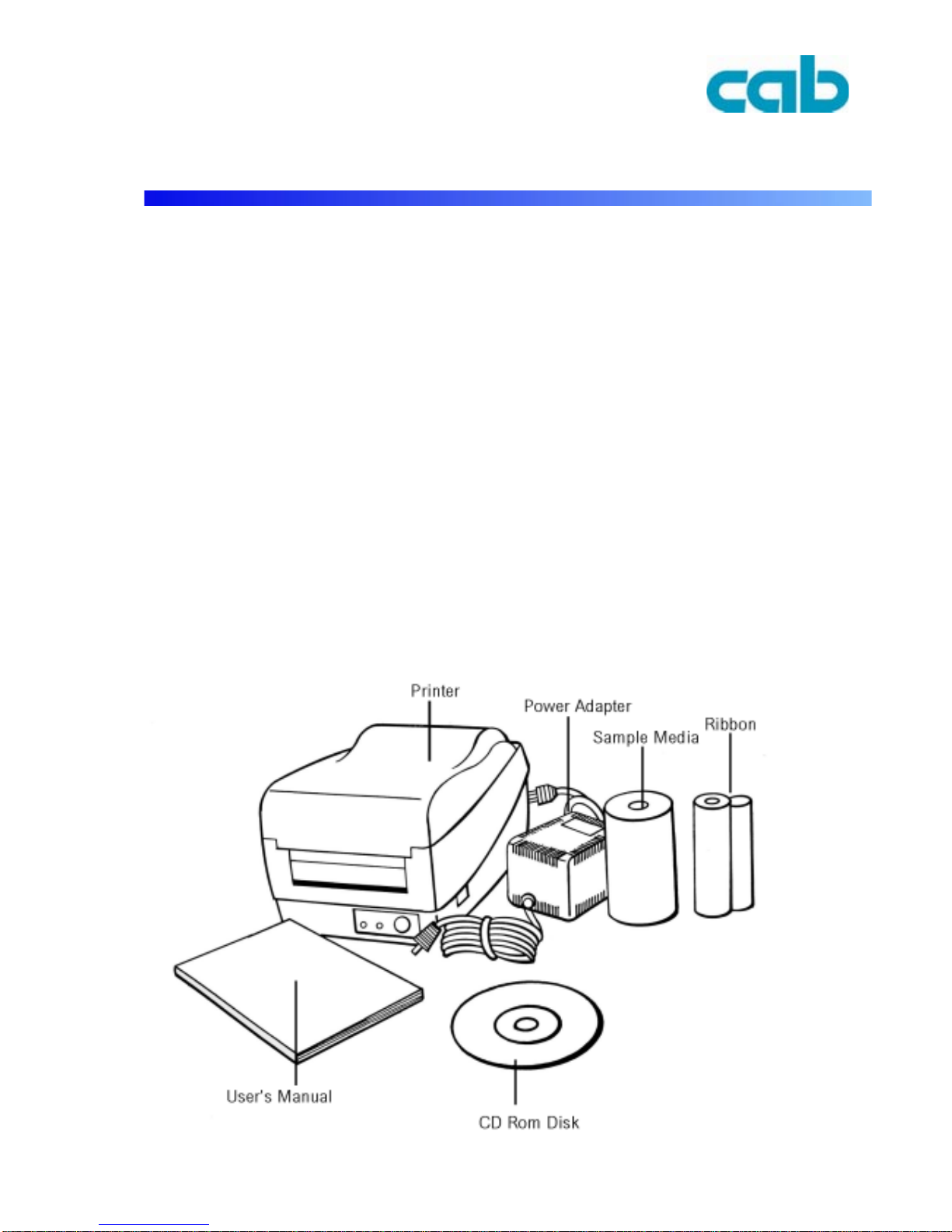 cab

Printer
Power Adapter
Sample Media
Ribbon
User's Manual
CD Rom Disk