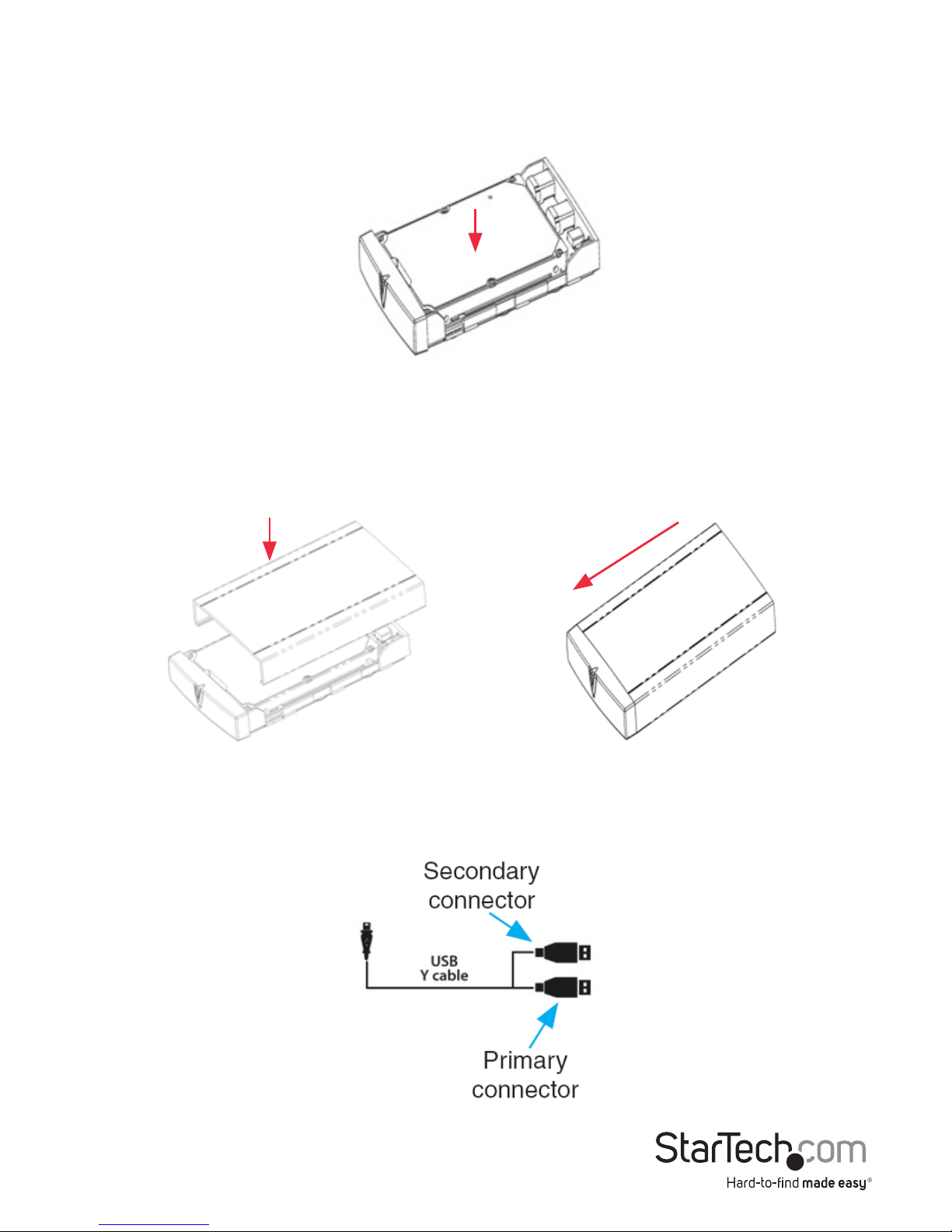 Secondary connector

USB
Y cable

Primary connector

StarTech.com
Hard-to-find made easy®