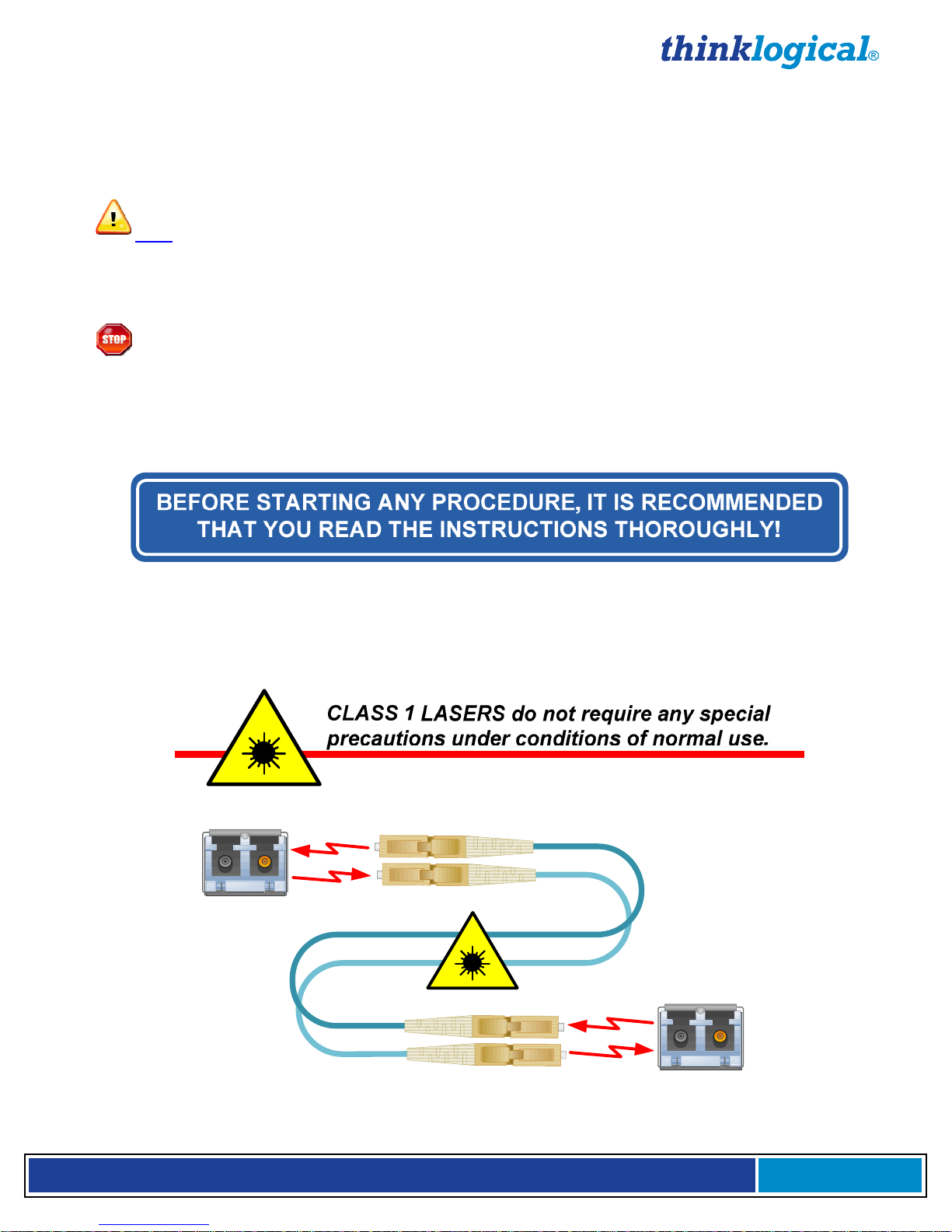 thinklogical®

STOP

BEFORE STARTING ANY PROCEDURE, IT IS RECOMMENDED THAT YOU READ THE INSTRUCTIONS THOROUGHLY!

CLASS 1 LASERS do not require any special precautions under conditions of normal use.