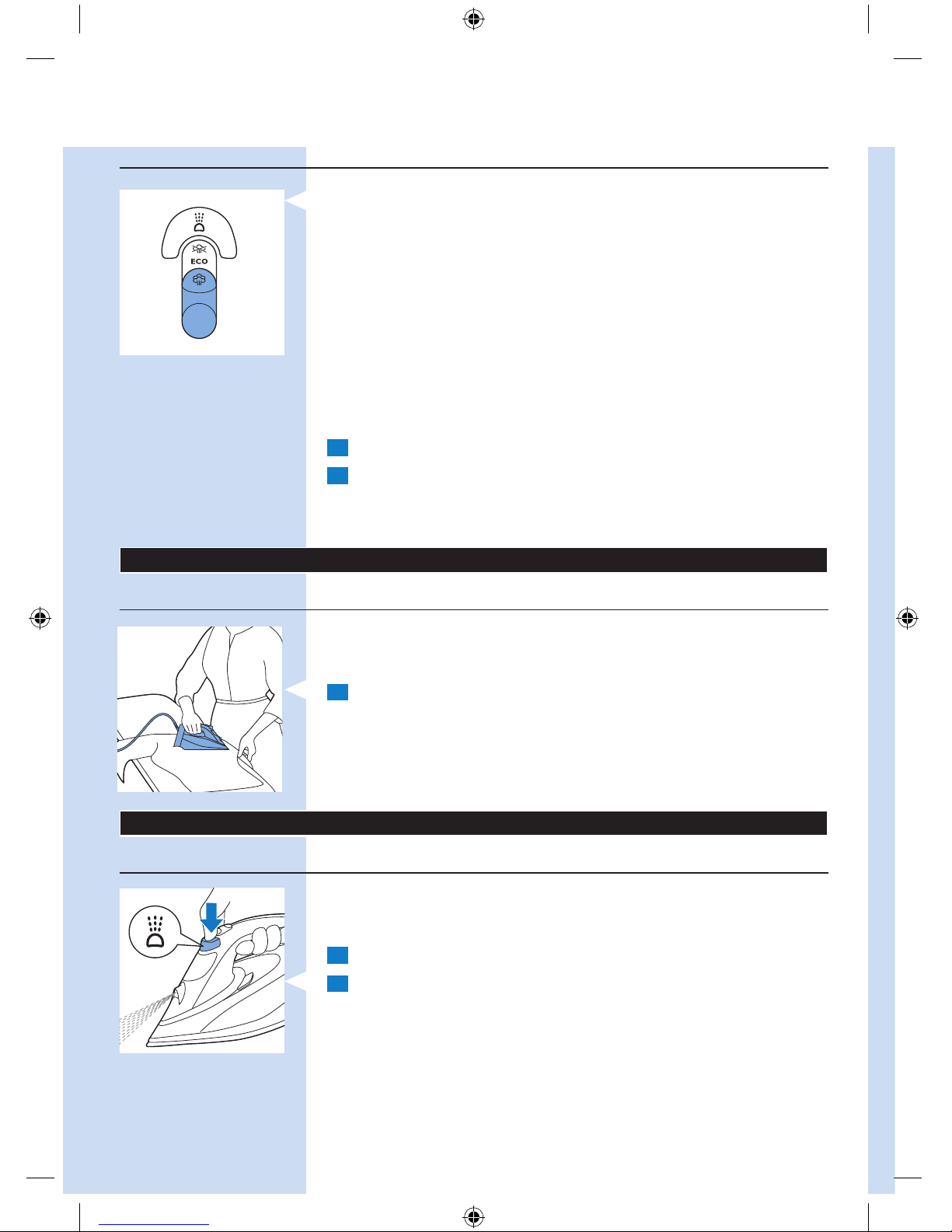 ECO