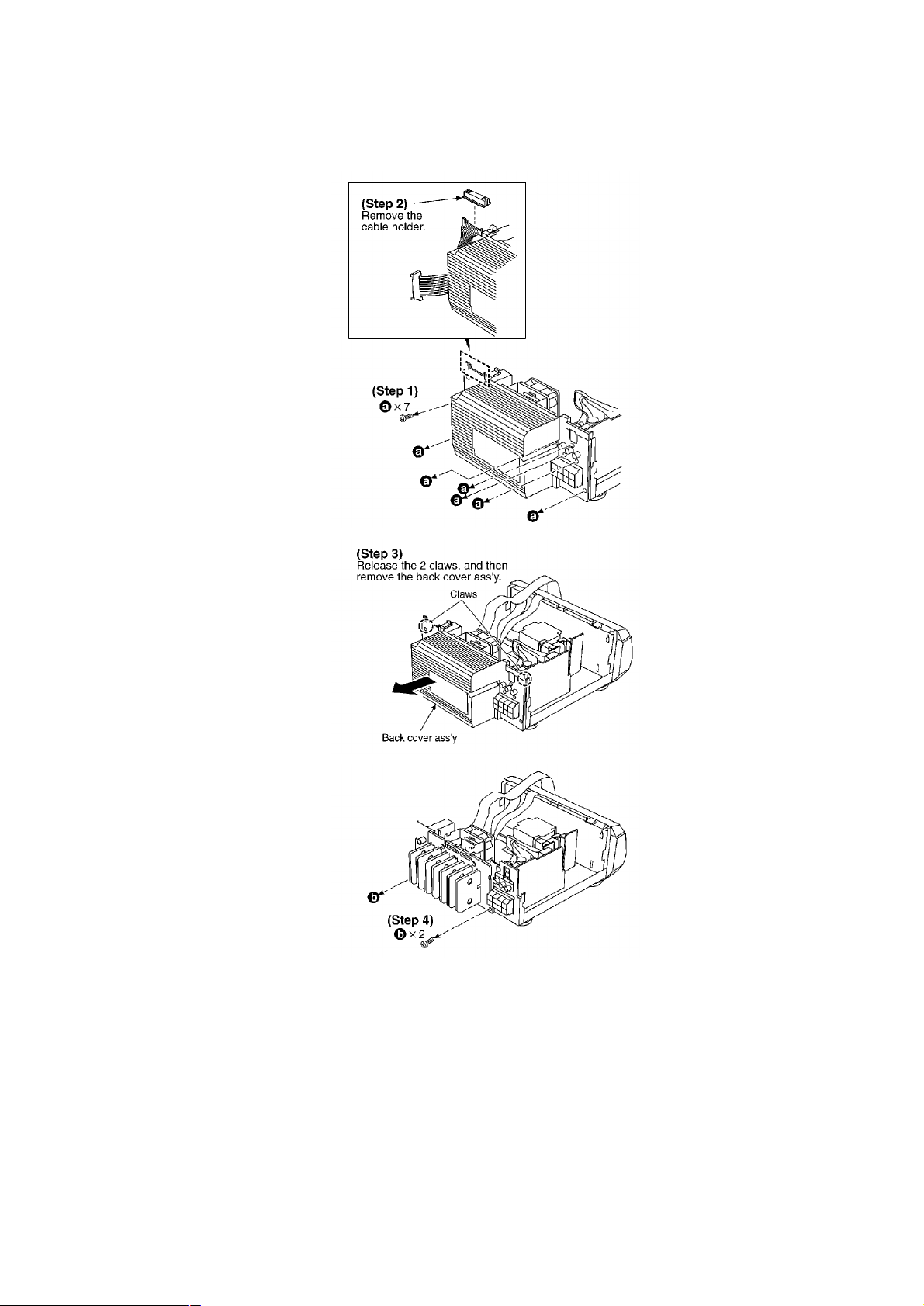 (Step 2)
Remove the cable holder.

(Step 1)
a × 7

a
a
a
a
a
a

(Step 3)
Release the 2 claws, and then remove the back cover ass'y.

Claws

Back cover ass'y

b

(Step 4)
b × 2