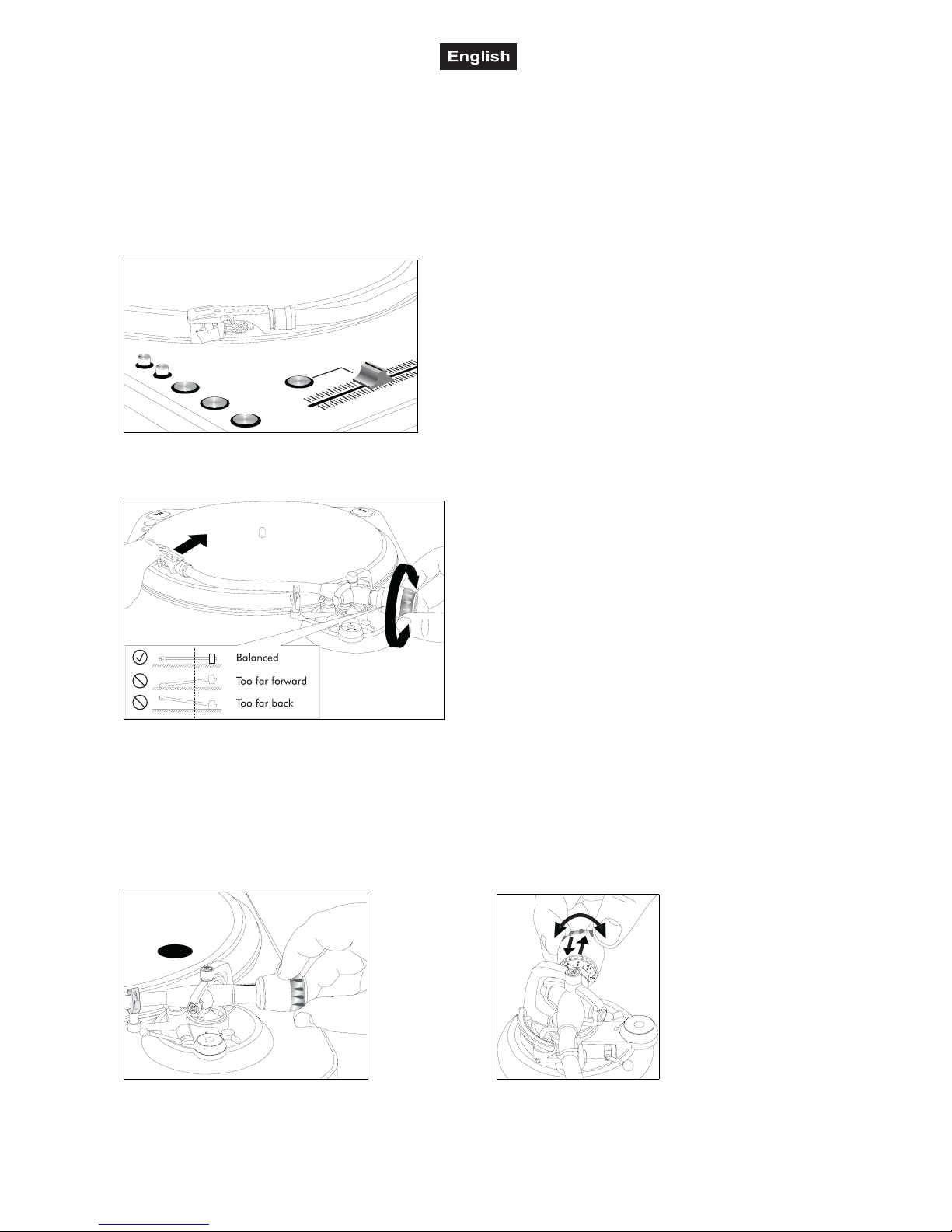 English

Balanced
Too far forward
Too far back