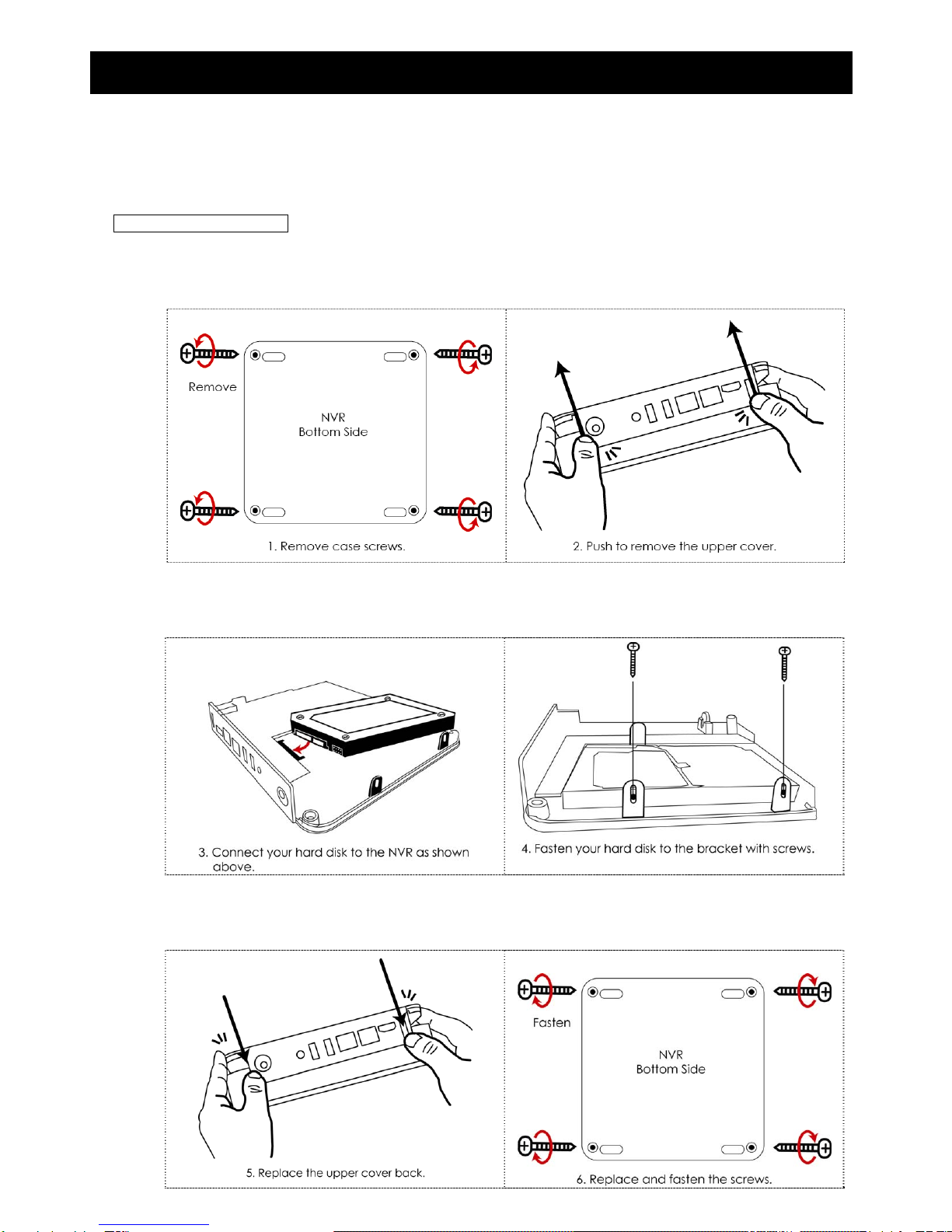 Remove

NVR
Bottom Side

1. Remove case screws.

2. Push to remove the upper cover.

3. Connect your hard disk to the NVR as shown above.

4. Fasten your hard disk to the bracket with screws.

5. Replace the upper cover back.

Fasten

NVR
Bottom Side

6. Replace and fasten the screws.