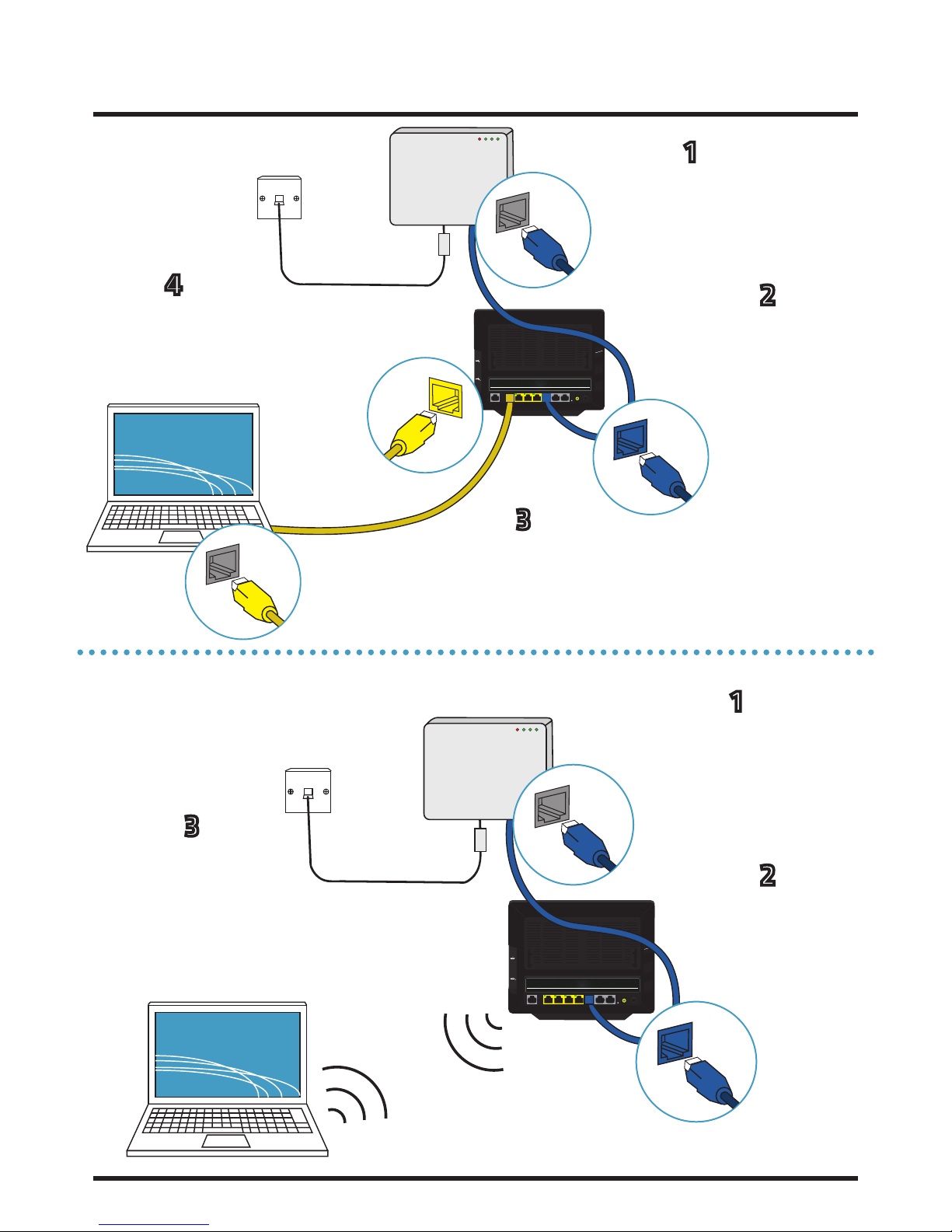 1

4

2

3

1

3

2