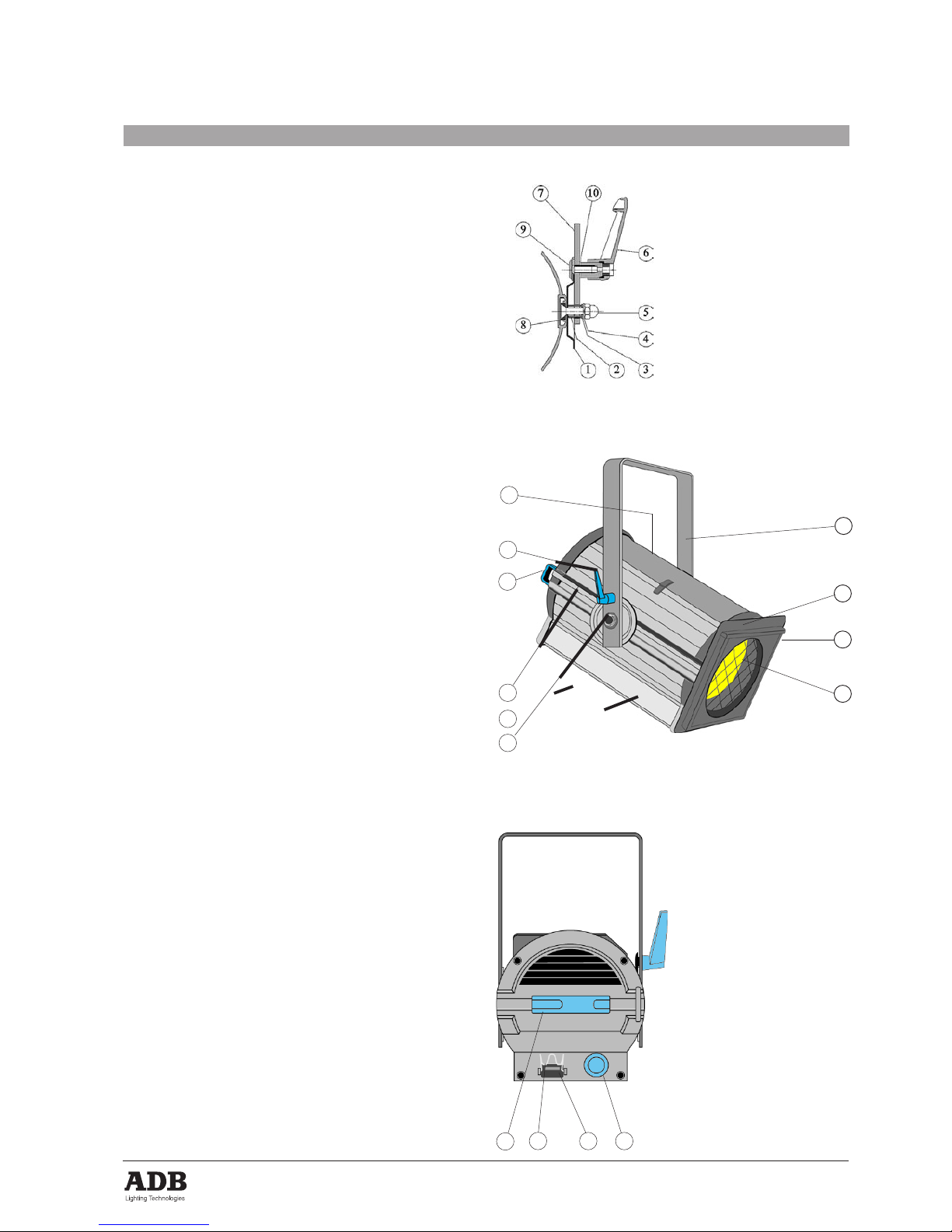 7
10
9
6
5
8
4
1
2
3

ADB
Lighting Technologies