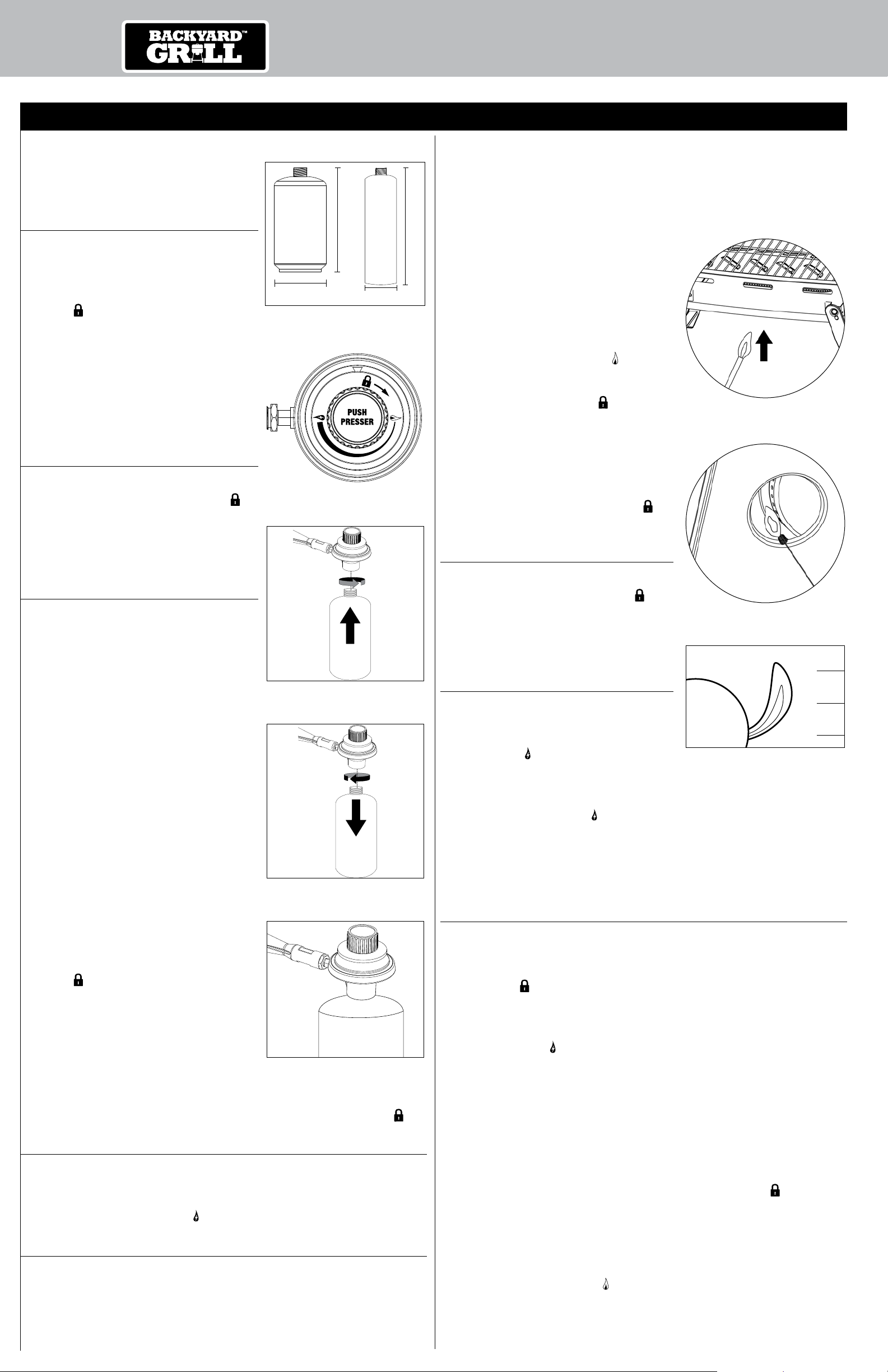 BACKYARD™ GRILL

PUSH PRESSER