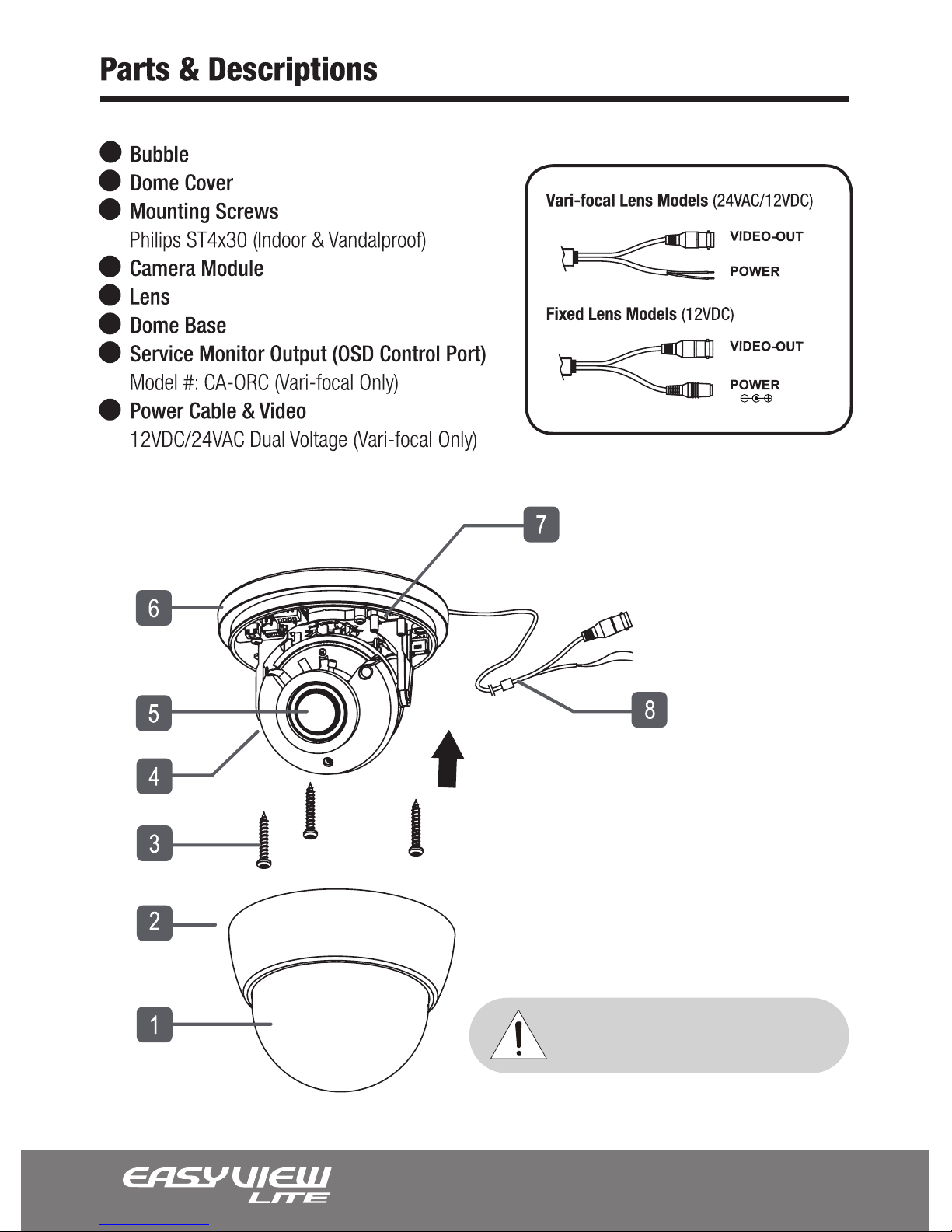 Parts & Descriptions

Bubble
Dome Cover
Mounting Screws
Philips ST4x30 (Indoor & Vandalproof)
Camera Module
Lens
Dome Base
Service Monitor Output (OSD Control Port)
Model #: CA-ORC (Vari-focal Only)
Power Cable & Video
12VDC/24VAC Dual Voltage (Vari-focal Only)

Vari-focal Lens Models (24VAC/12VDC)
VIDEO-OUT
POWER

Fixed Lens Models (12VDC)
VIDEO-OUT
POWER

7
6
5
4
3
2
1
8

EASYVIEW LITE