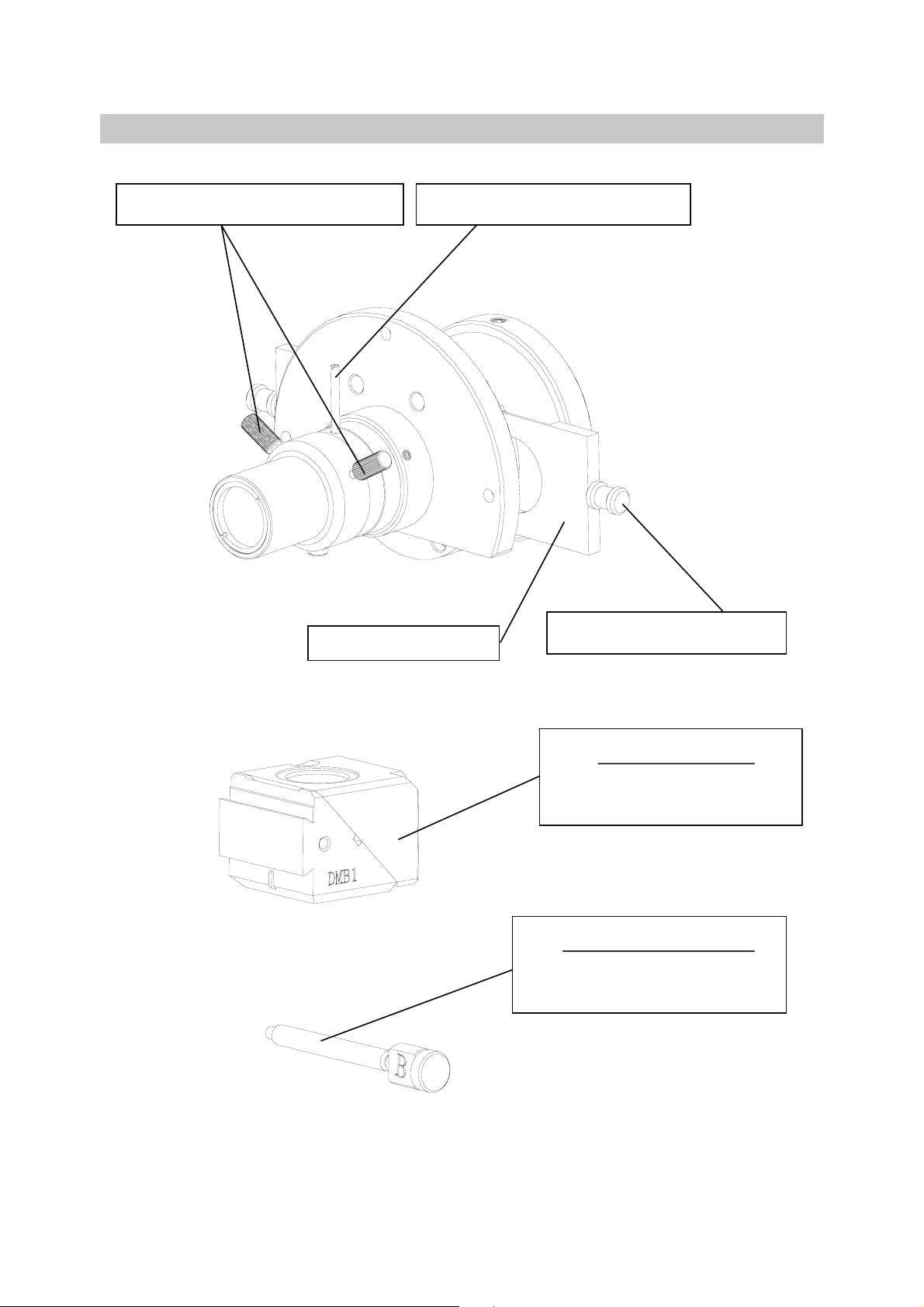 DMB1

B