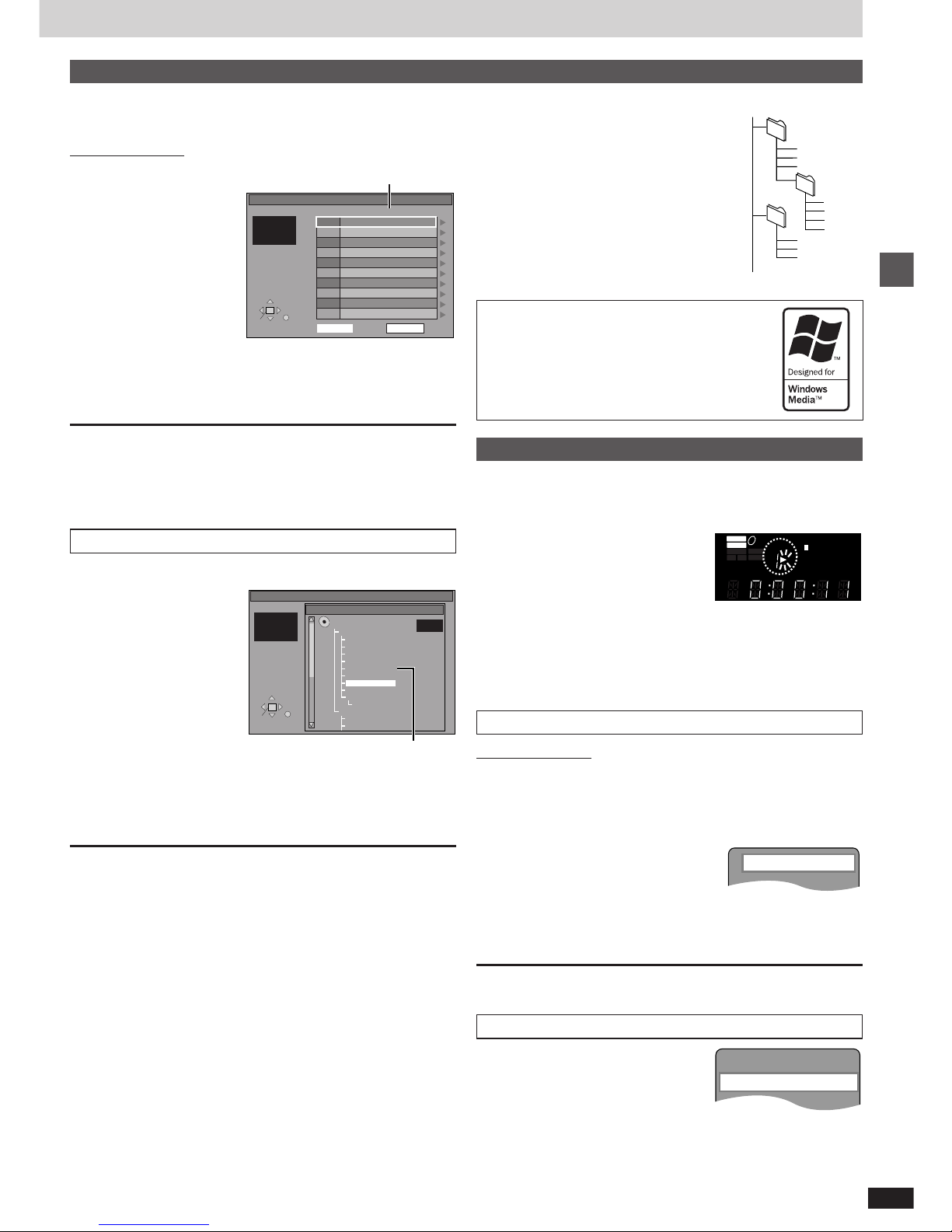 TM

Designed for

Windows Media™