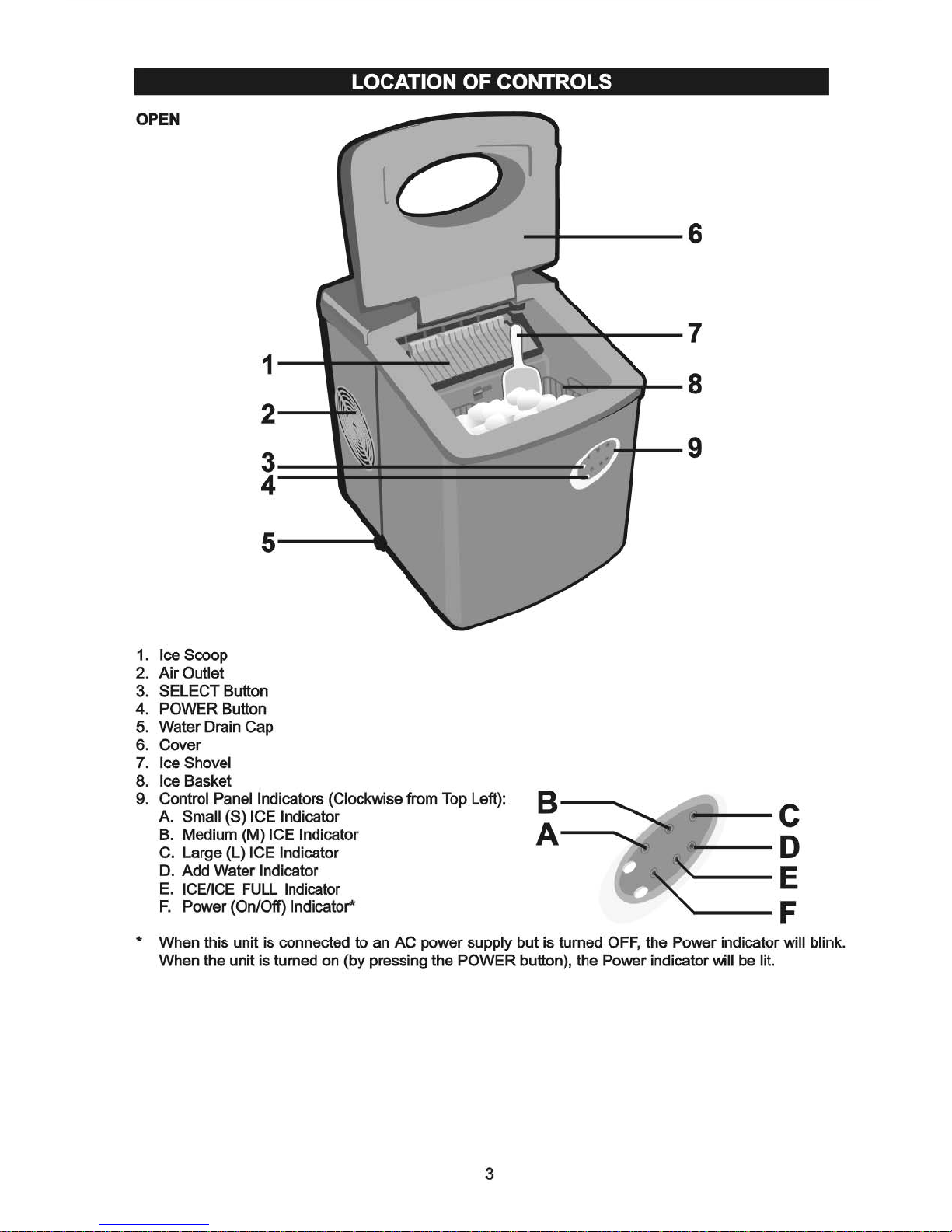 LOCATION OF CONTROLS

OPEN

6
7
1
8
2
9
3
4
5

1. Ice Scoop
2. Air Outlet
3. SELECT Button
4. POWER Button
5. Water Drain Cap
6. Cover
7. Ice Shovel
8. Ice Basket
9. Control Panel Indicators (Clockwise from Top Left):
A. Small (S) ICE Indicator
B. Medium (M) ICE Indicator
C. Large (L) ICE Indicator
D. Add Water Indicator
E. ICE/ICE FULL Indicator
F. Power (On/Off) Indicator*

B
A
C
D
E
F

* When this unit is connected to an AC power supply but is turned OFF, the Power indicator will blink. When the unit is turned on (by pressing the POWER button), the Power indicator will be lit.

3