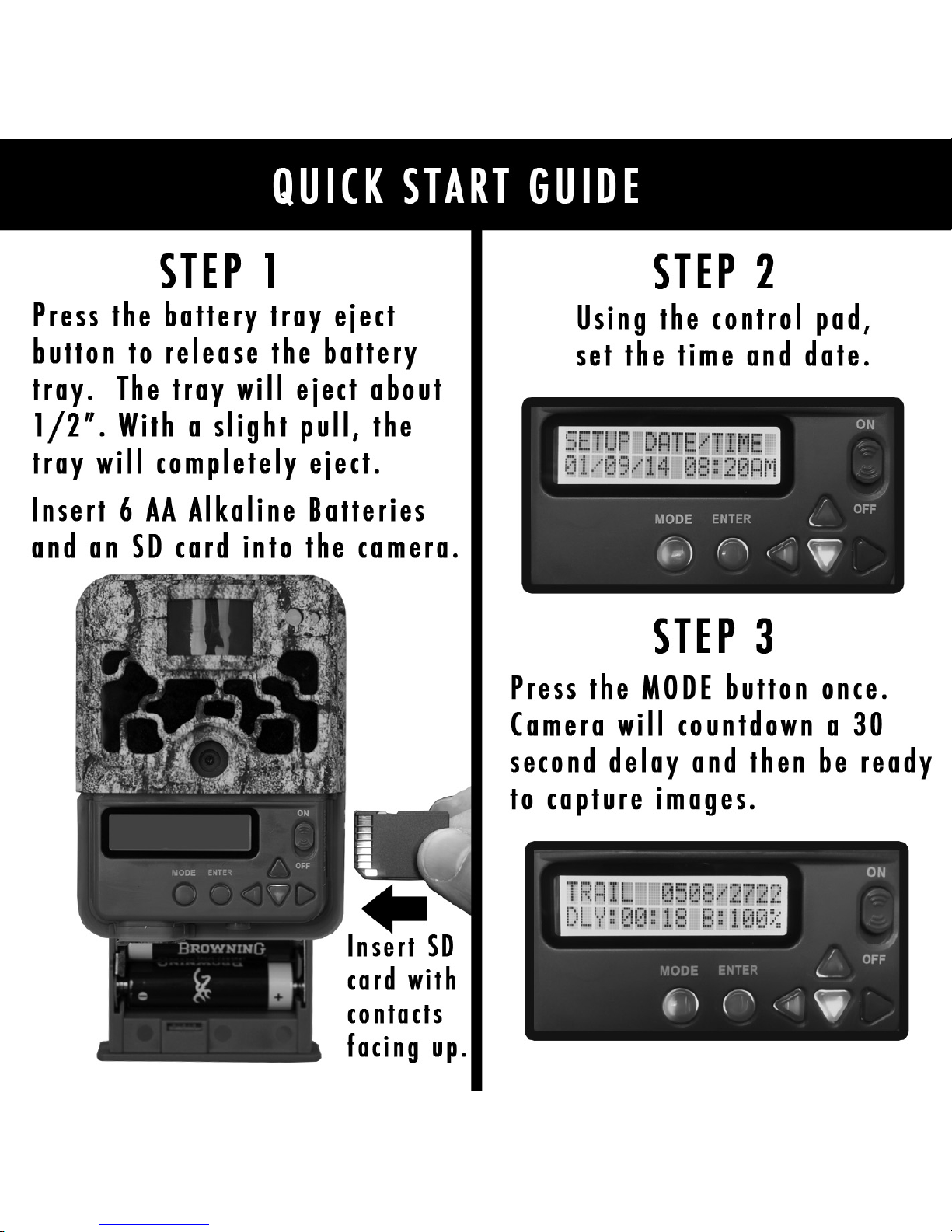 QUICK START GUIDE

STEP 1

Press the battery tray eject button to release the battery tray. The tray will eject about 1/2". With a slight pull, the tray will completely eject.

Insert 6 AA Alkaline Batteries and an SD card into the camera.

ON
OFF
MODE ENTER

BROWNING

Insert SD card with contacts facing up.

STEP 2

Using the control pad, set the time and date.

SETUP DATE/TIME
01/09/14 08:20AM

ON
OFF
MODE ENTER

STEP 3

Press the MODE button once. Camera will countdown a 30 second delay and then be ready to capture images.

TRAIL 0508/2722
DLY:00:18 B:100%

ON
OFF
MODE ENTER