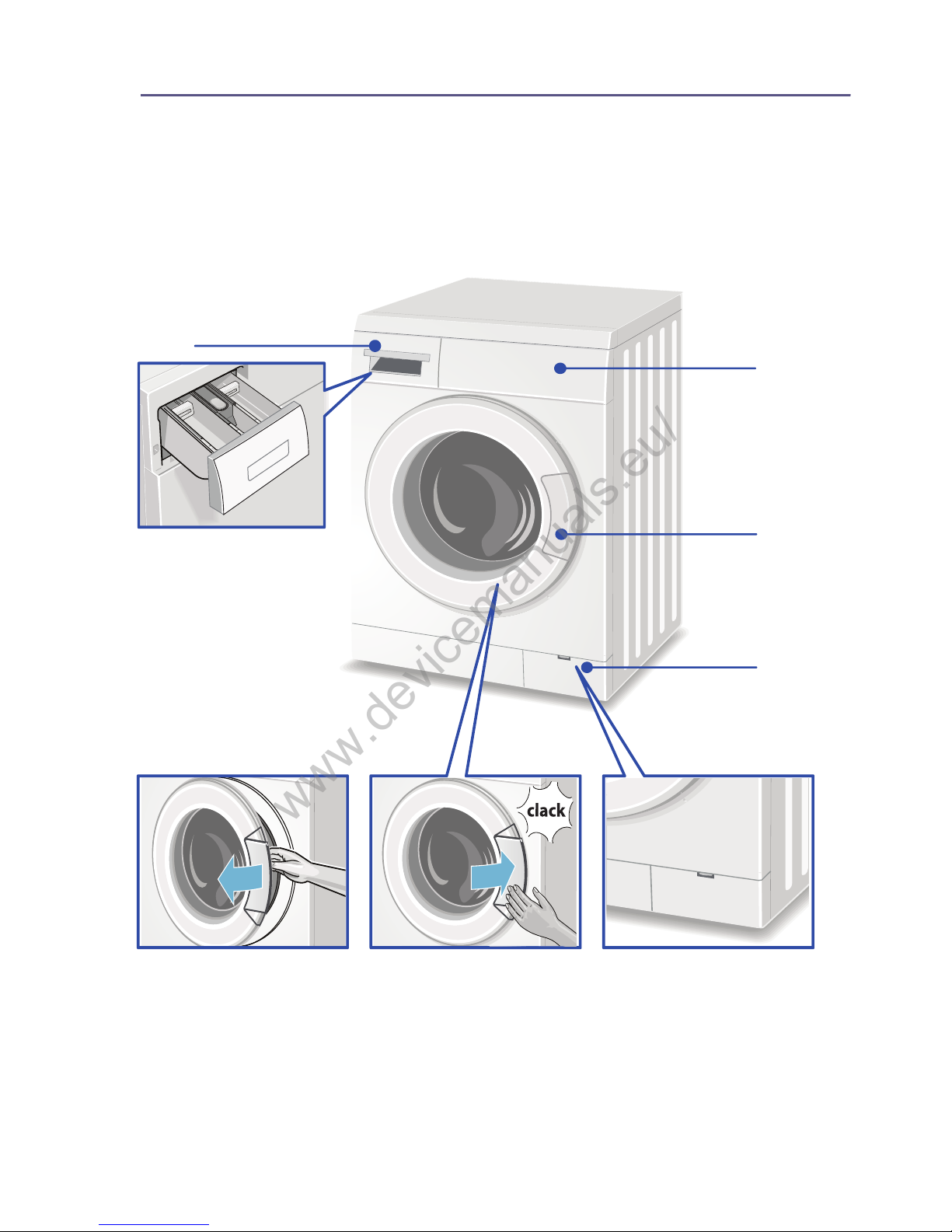 www.devicemanuals.eu/

clack