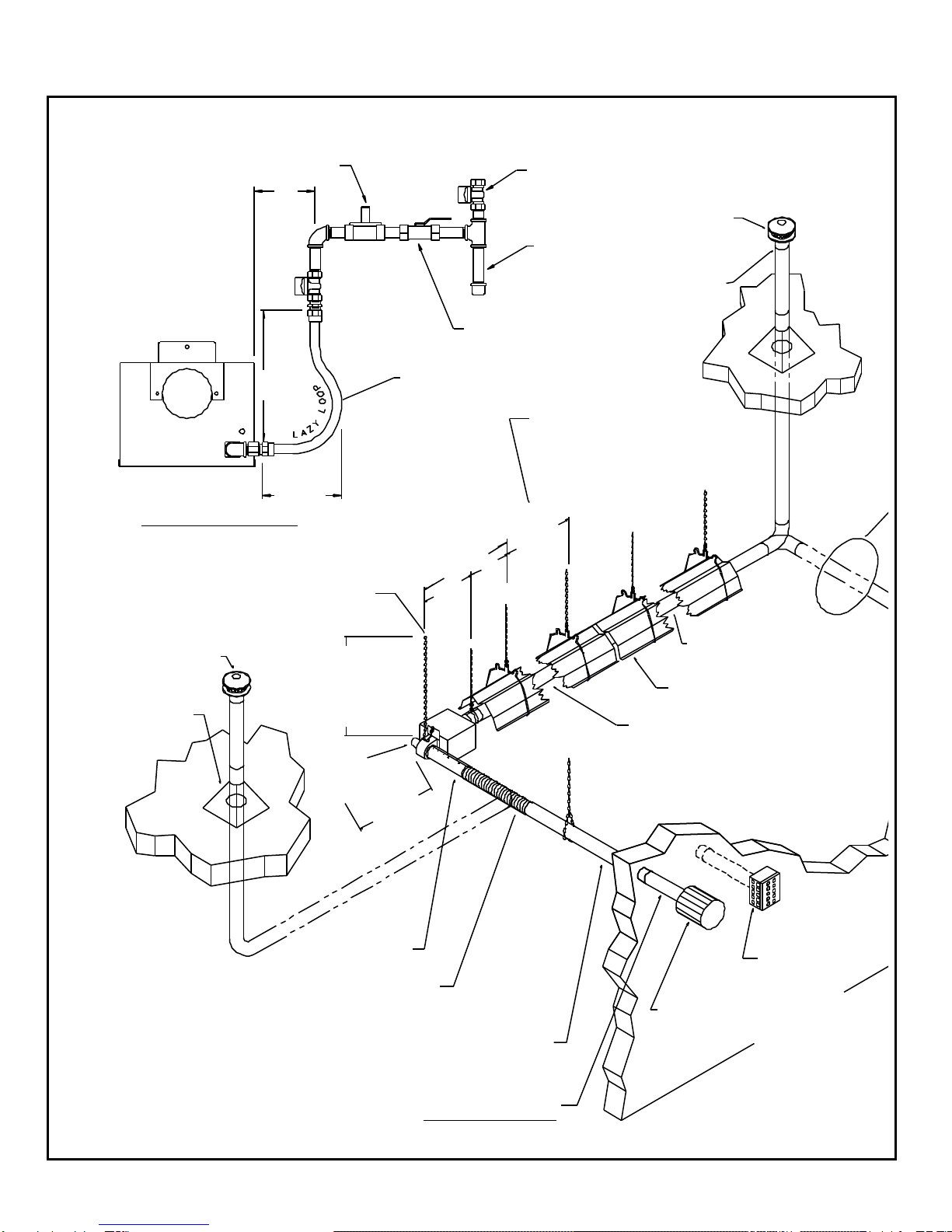 LAZY LOOP