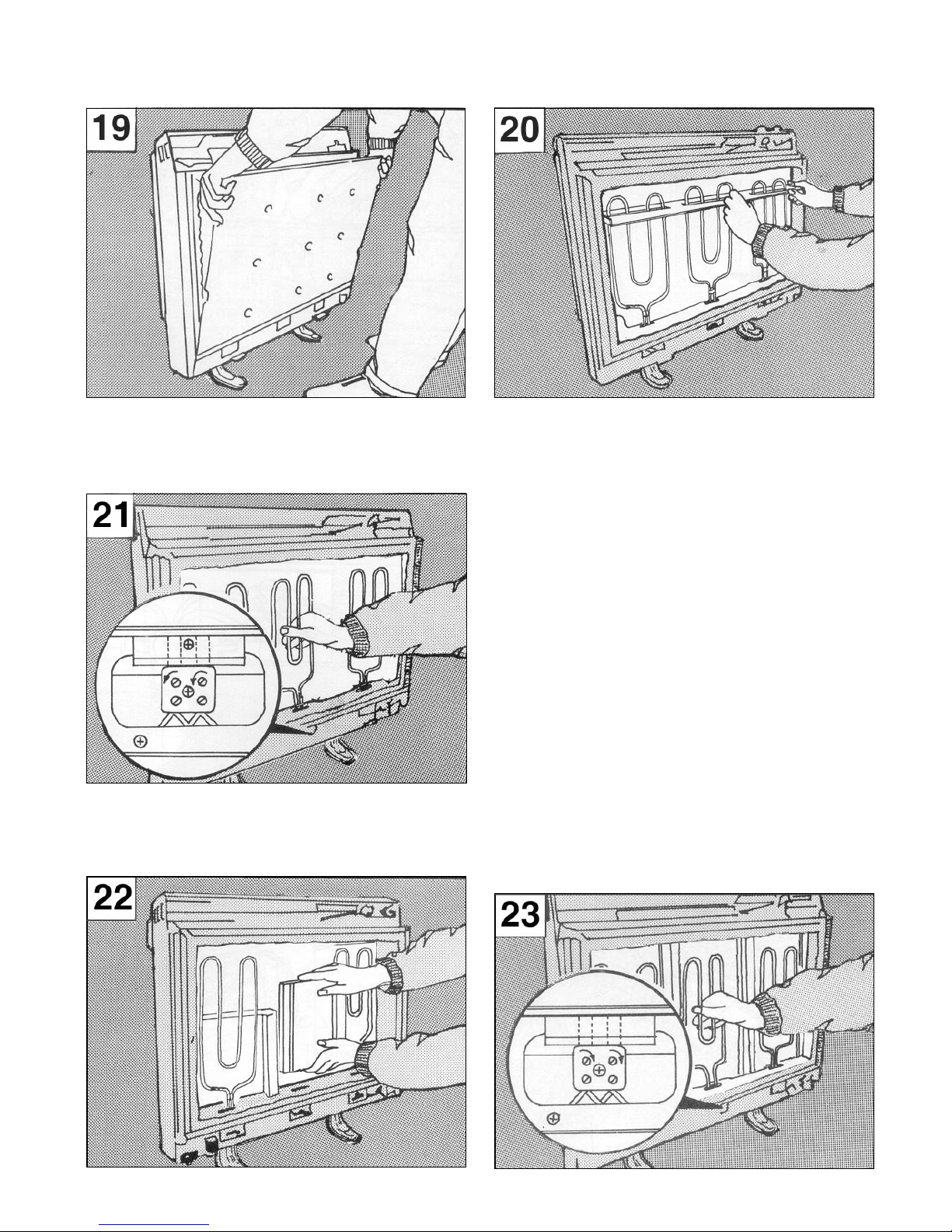 19

20

21

22

23