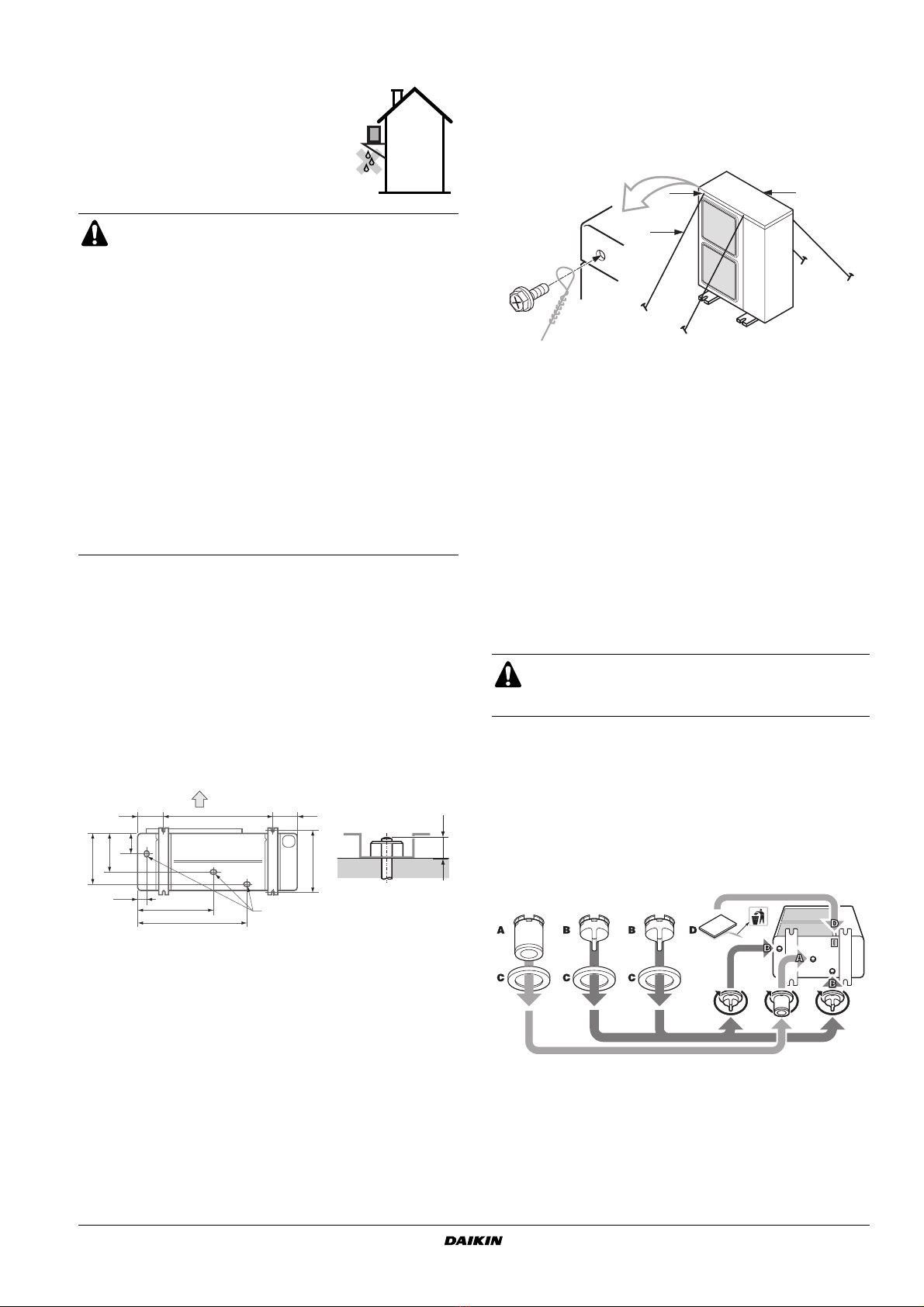 A
B
B
D
C
C
C
D
B
A
B

DAIKIN