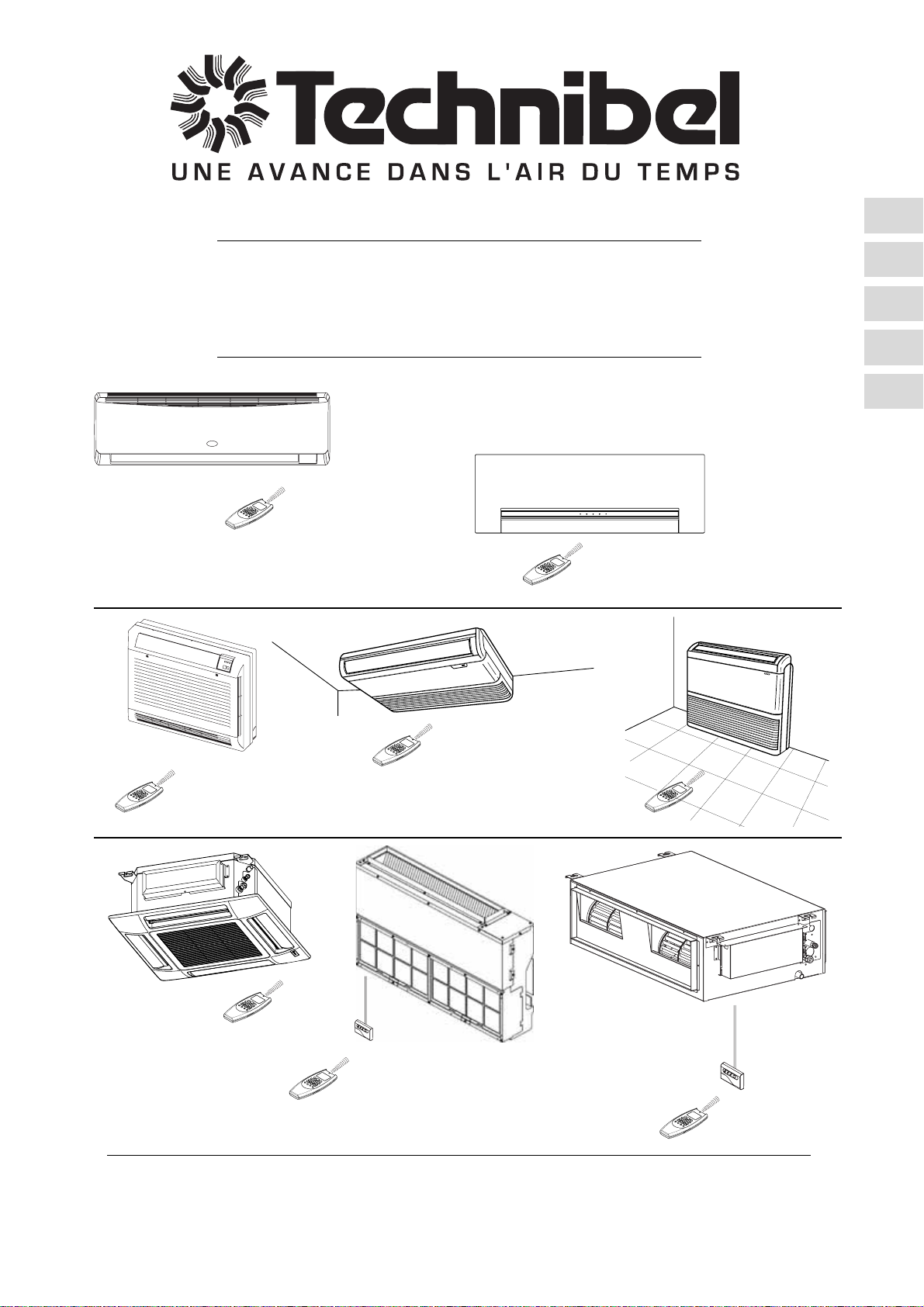 Technibel

UNE AVANCE DANS L'AIR DU TEMPS