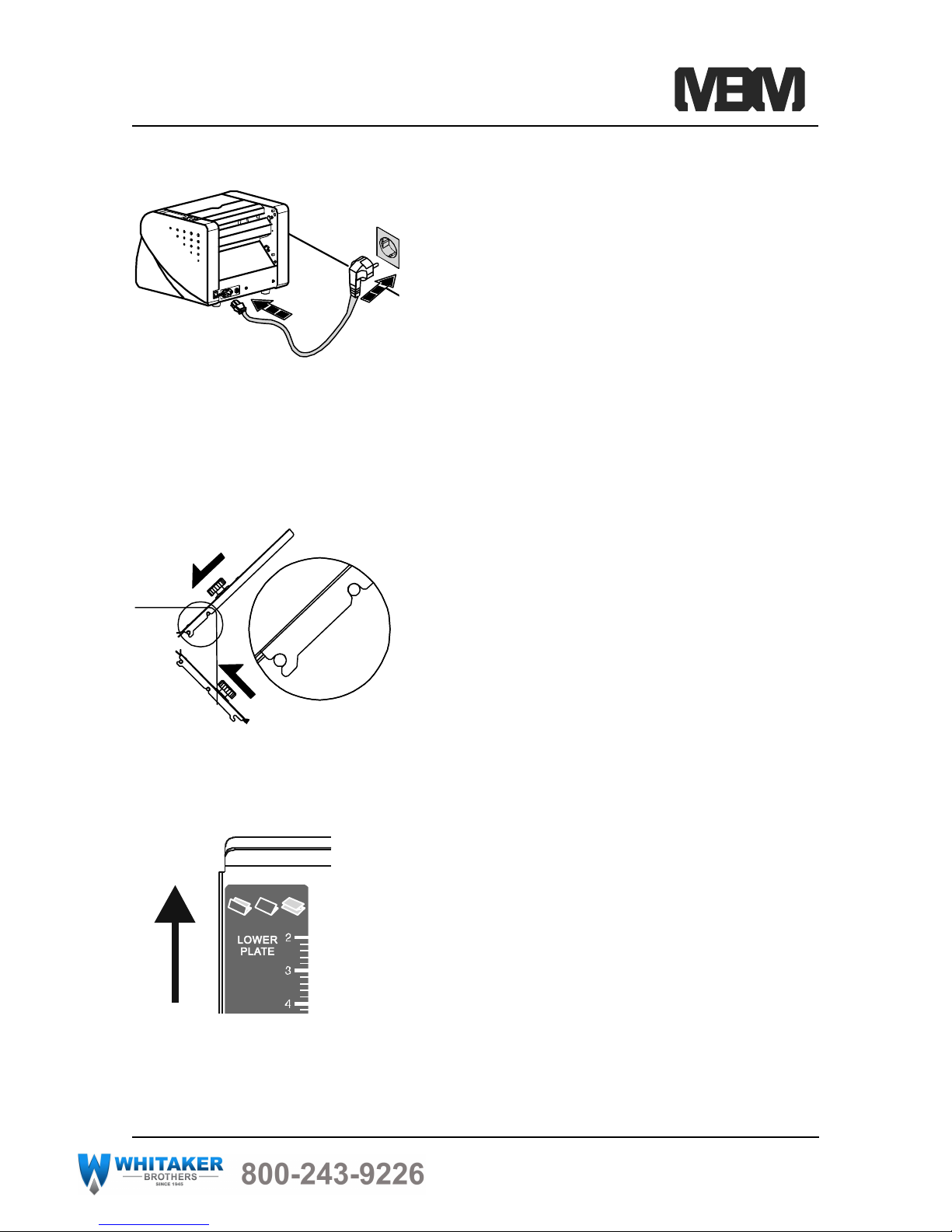 MBM

LOWER PLATE 2 3 4

WHITAKER BROTHERS SINCE 1945 800-243-9226