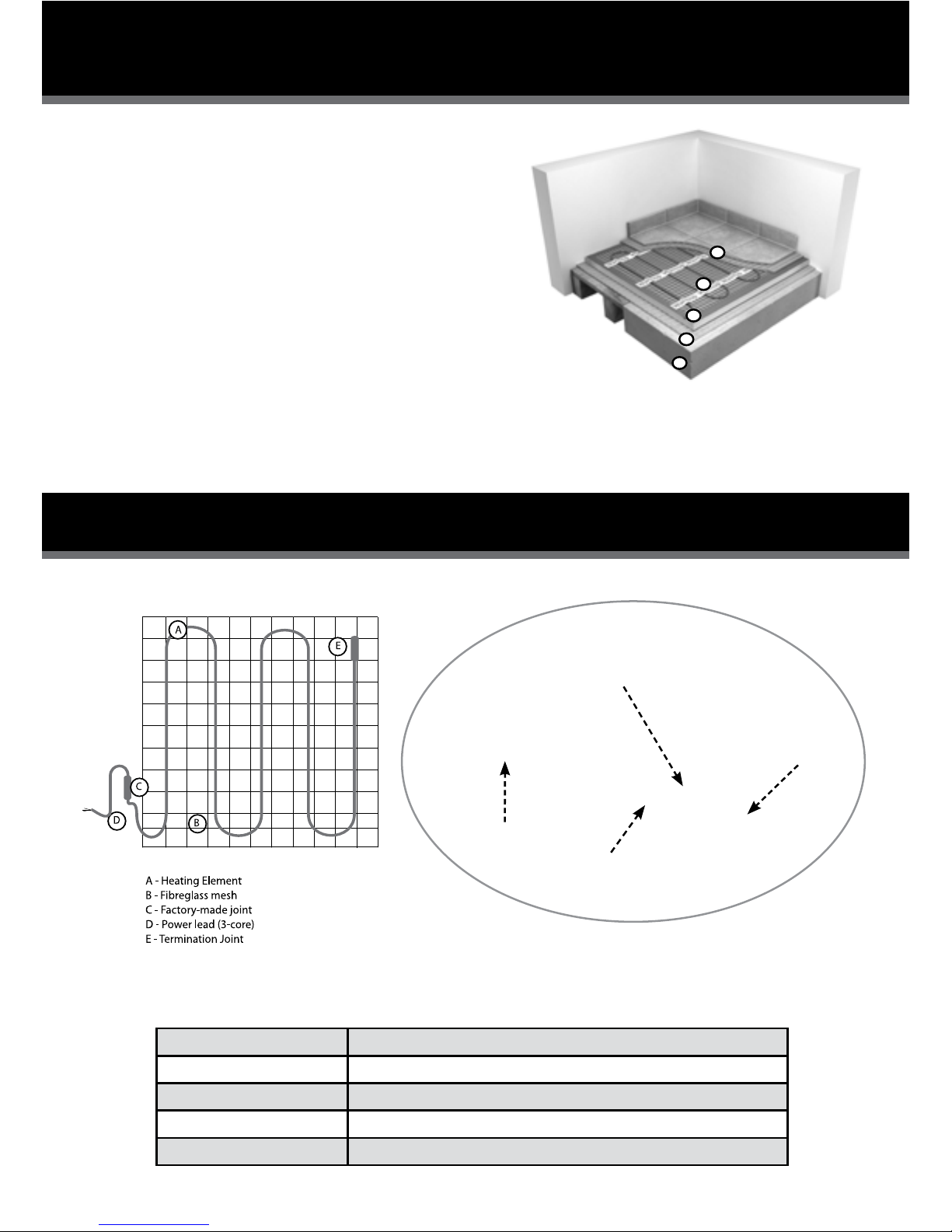 A

E

C

D

B

A - Heating Element
B - Fibreglass mesh
C - Factory-made joint
D - Power lead (3-core)
E - Termination Joint