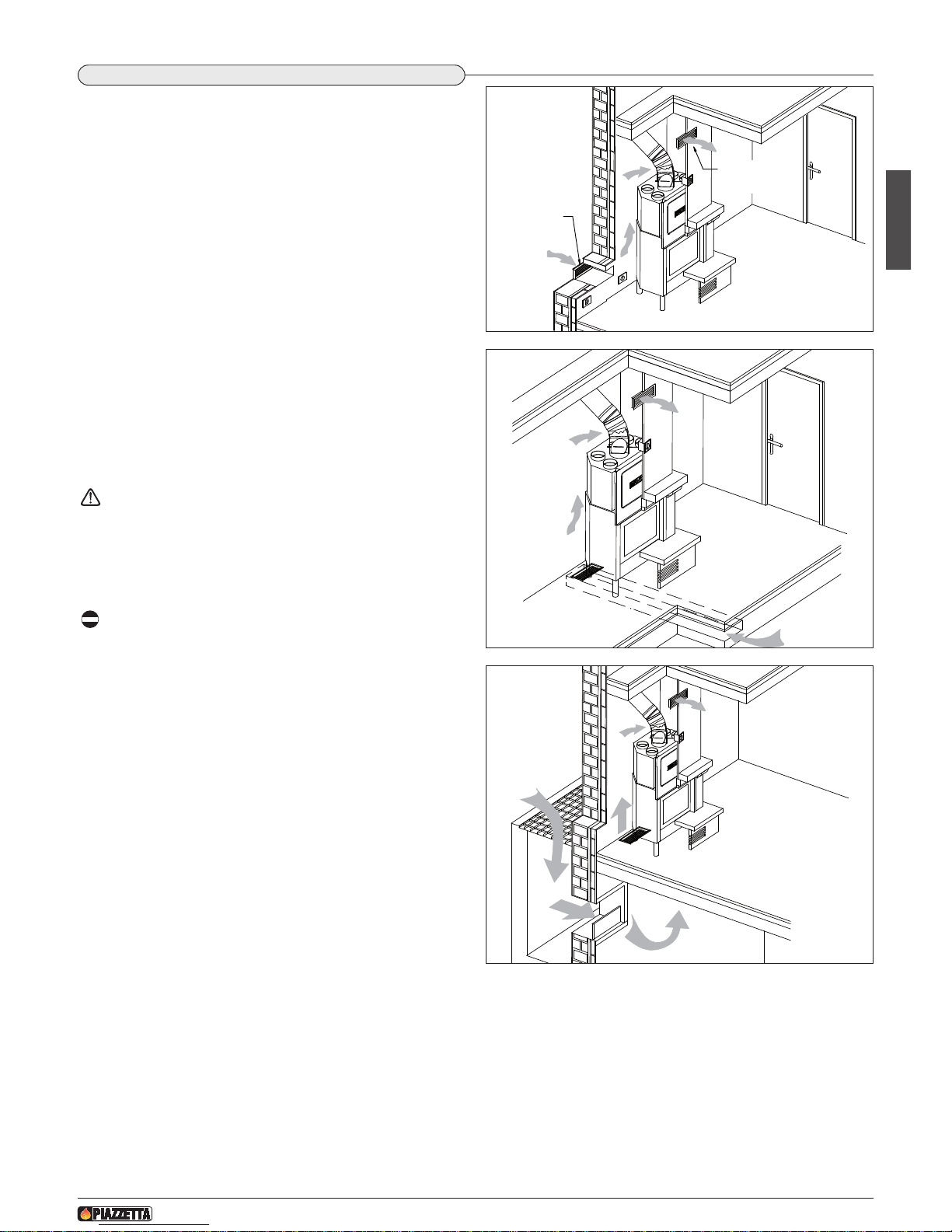 PIAZZETTA