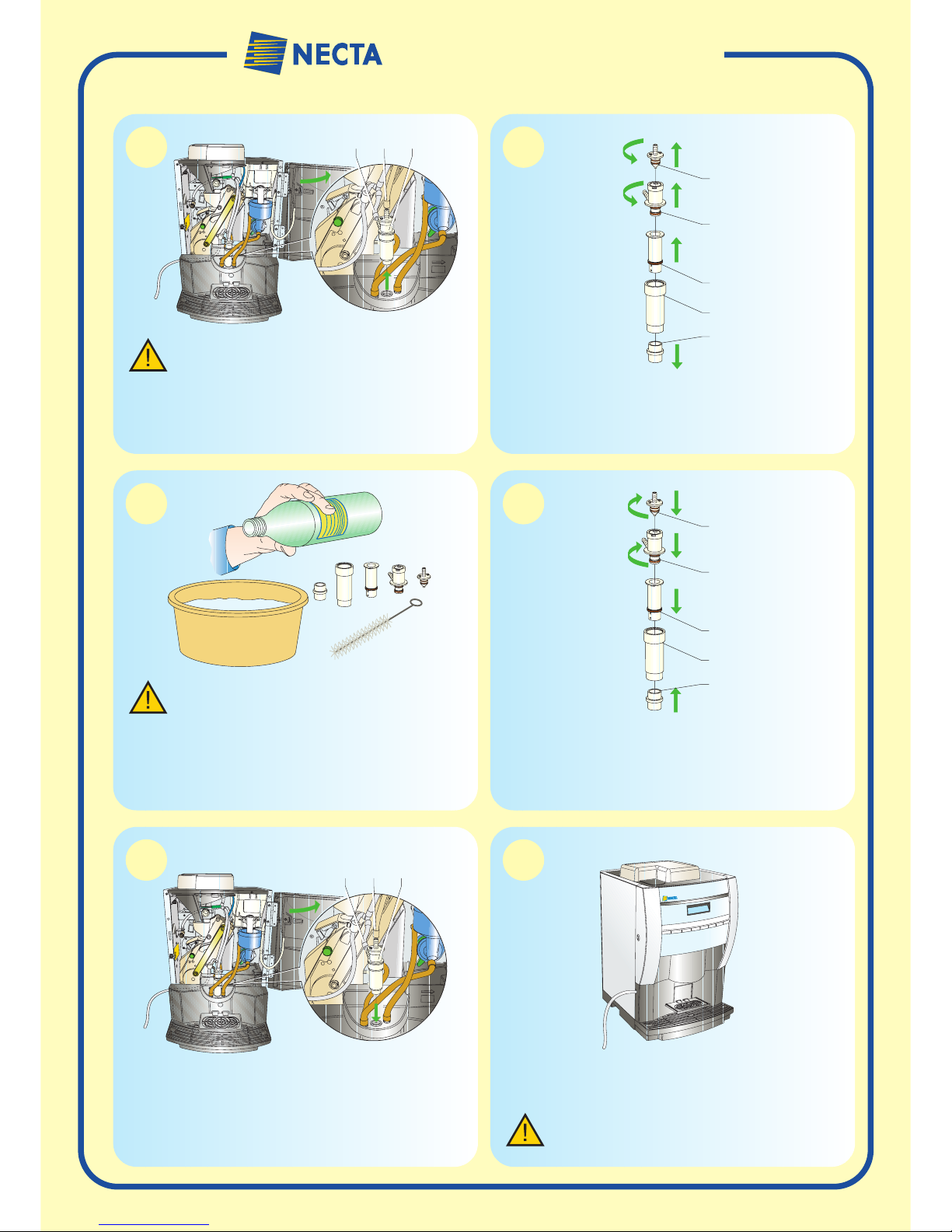 NECTA