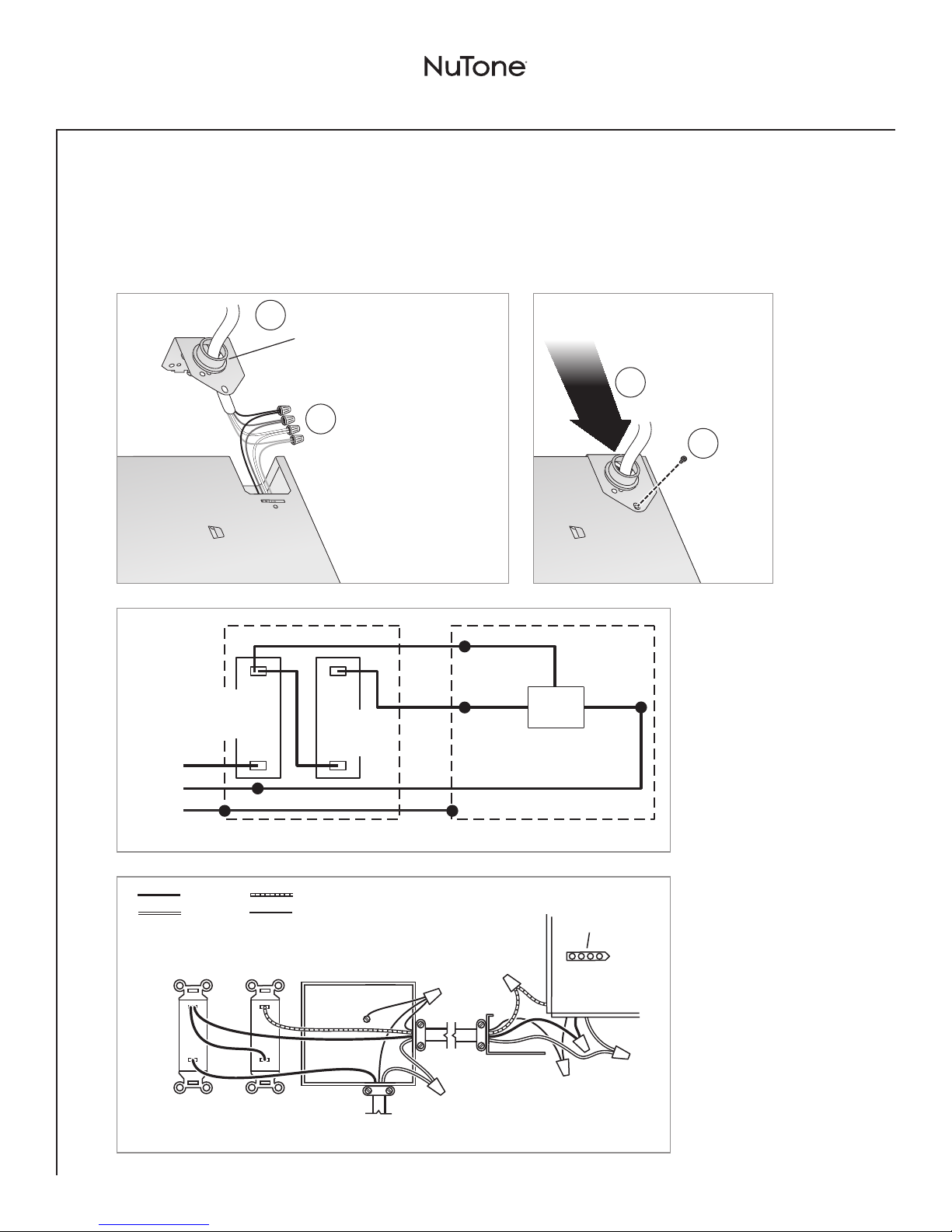 NuTone