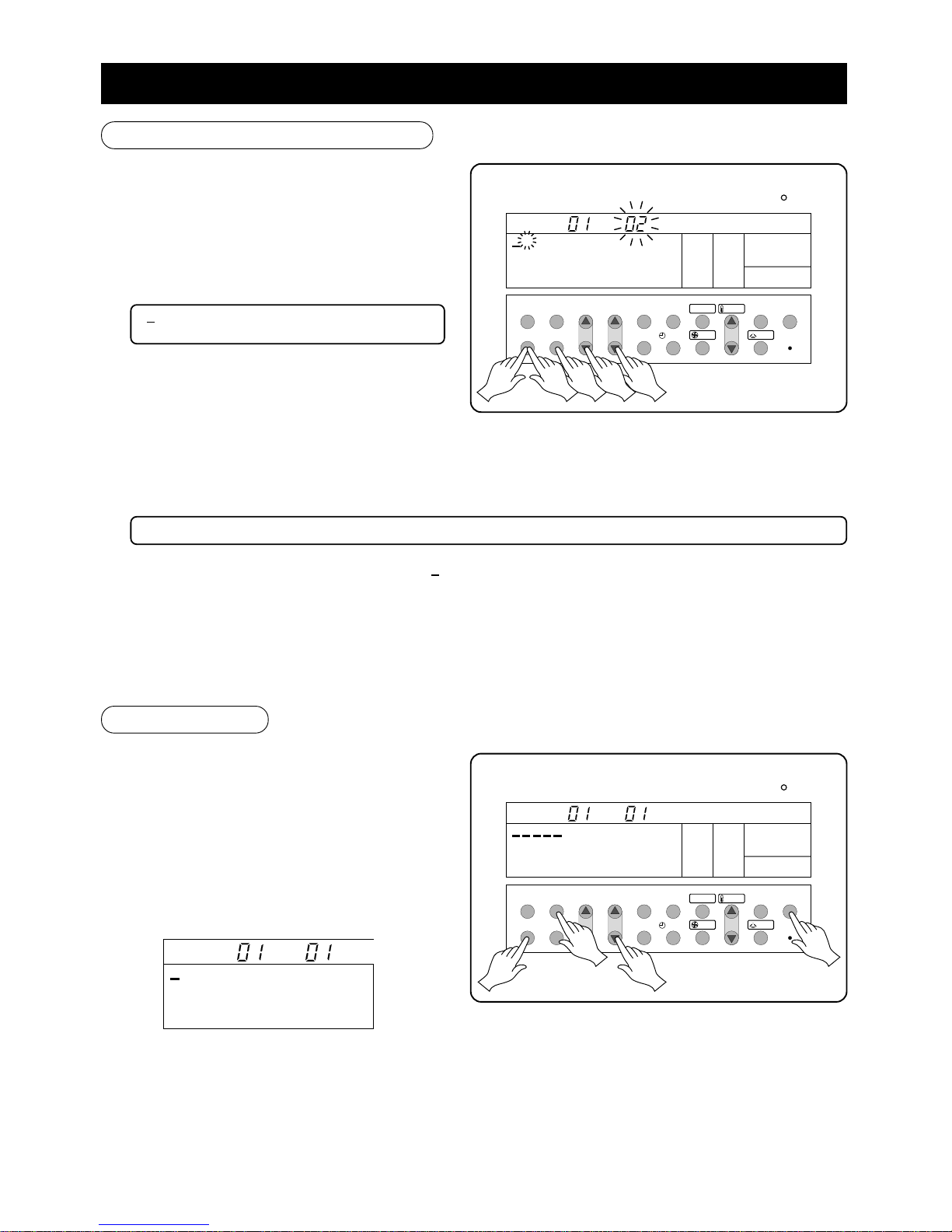 01 02

01 01

01 01