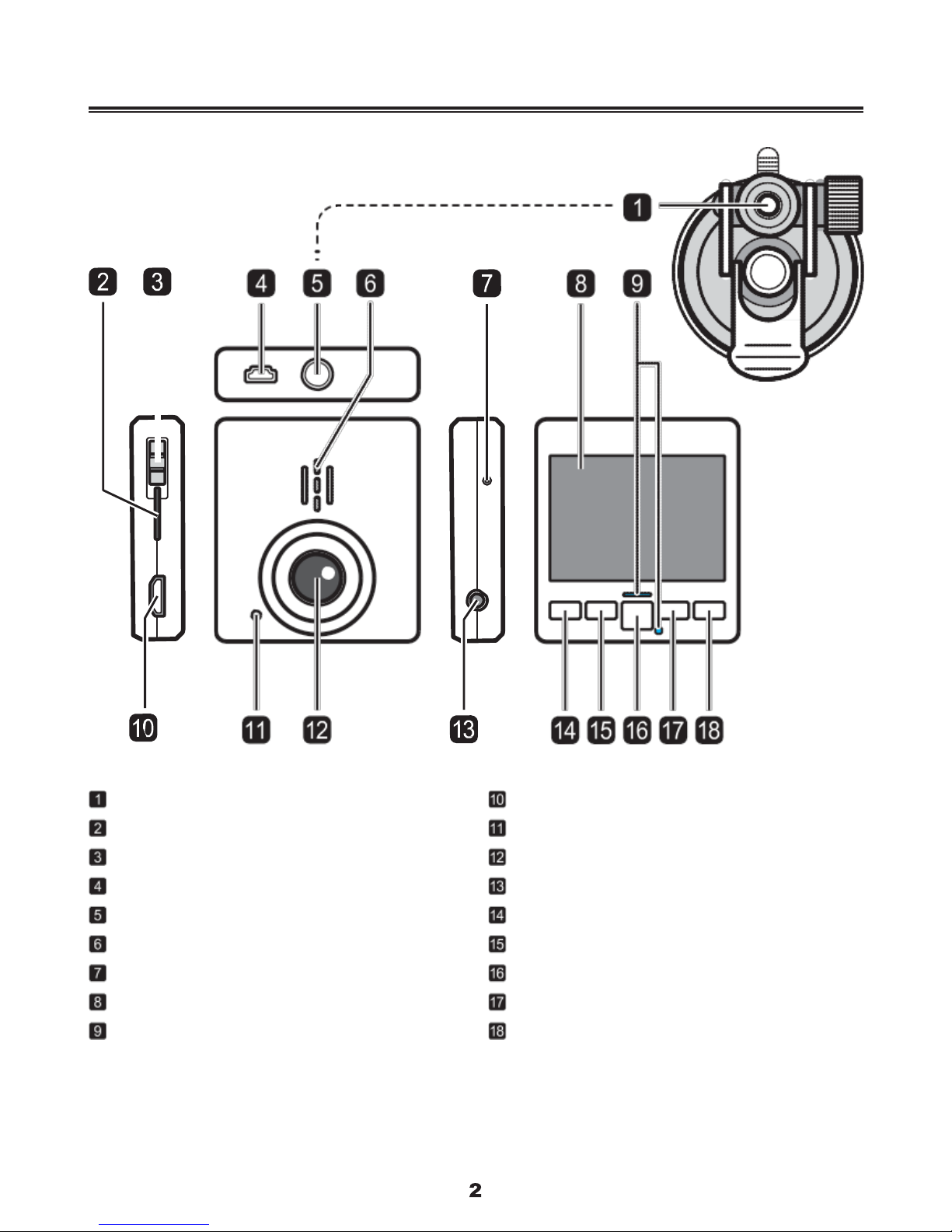 1

2 3 4 5 6 7 8 9

10 11 12 13 14 15 16 17 18

1
2
3
4
5
6
7
8
9

10
11
12
13
14
15
16
17
18

2