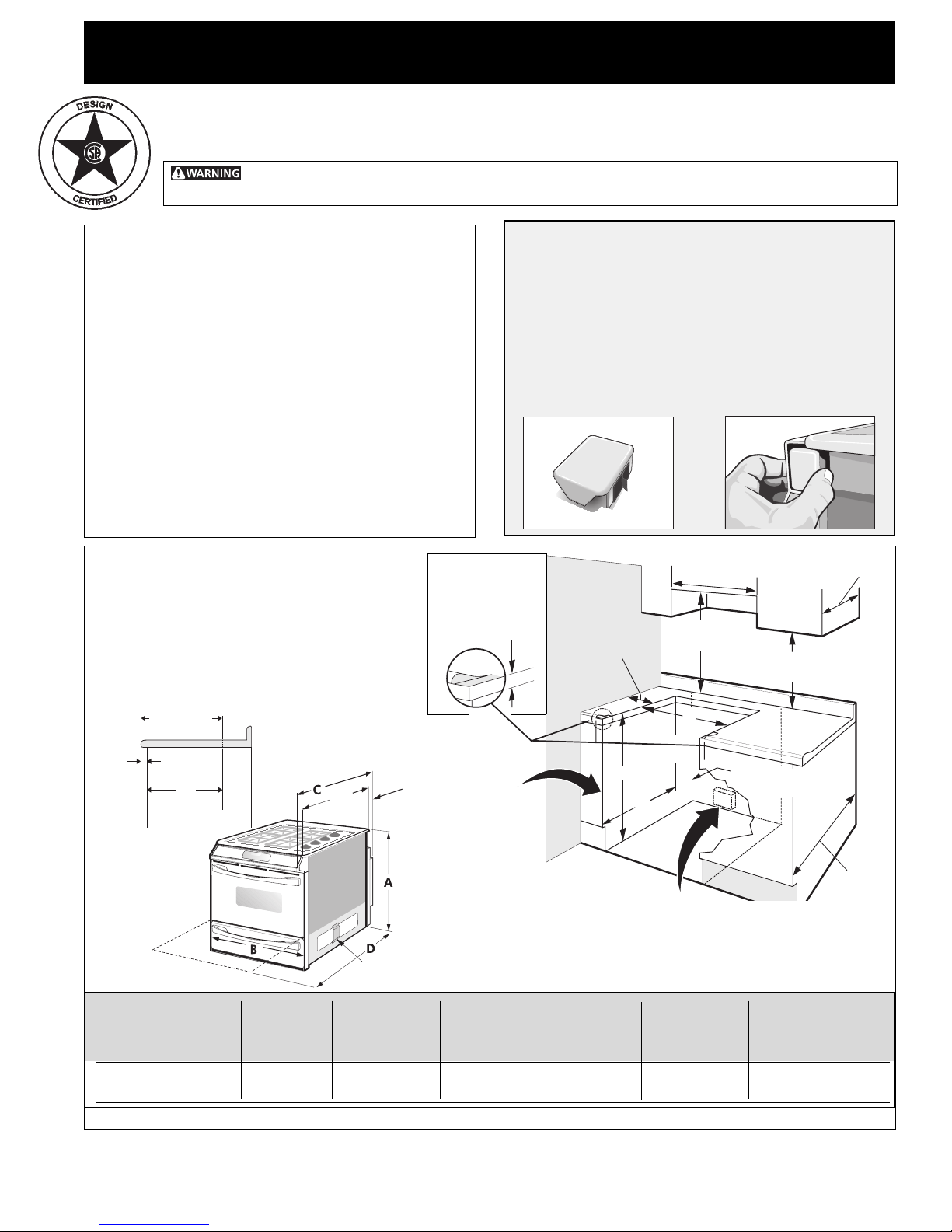 DESIGN
CERTIFIED

WARNING

C

A

B

D