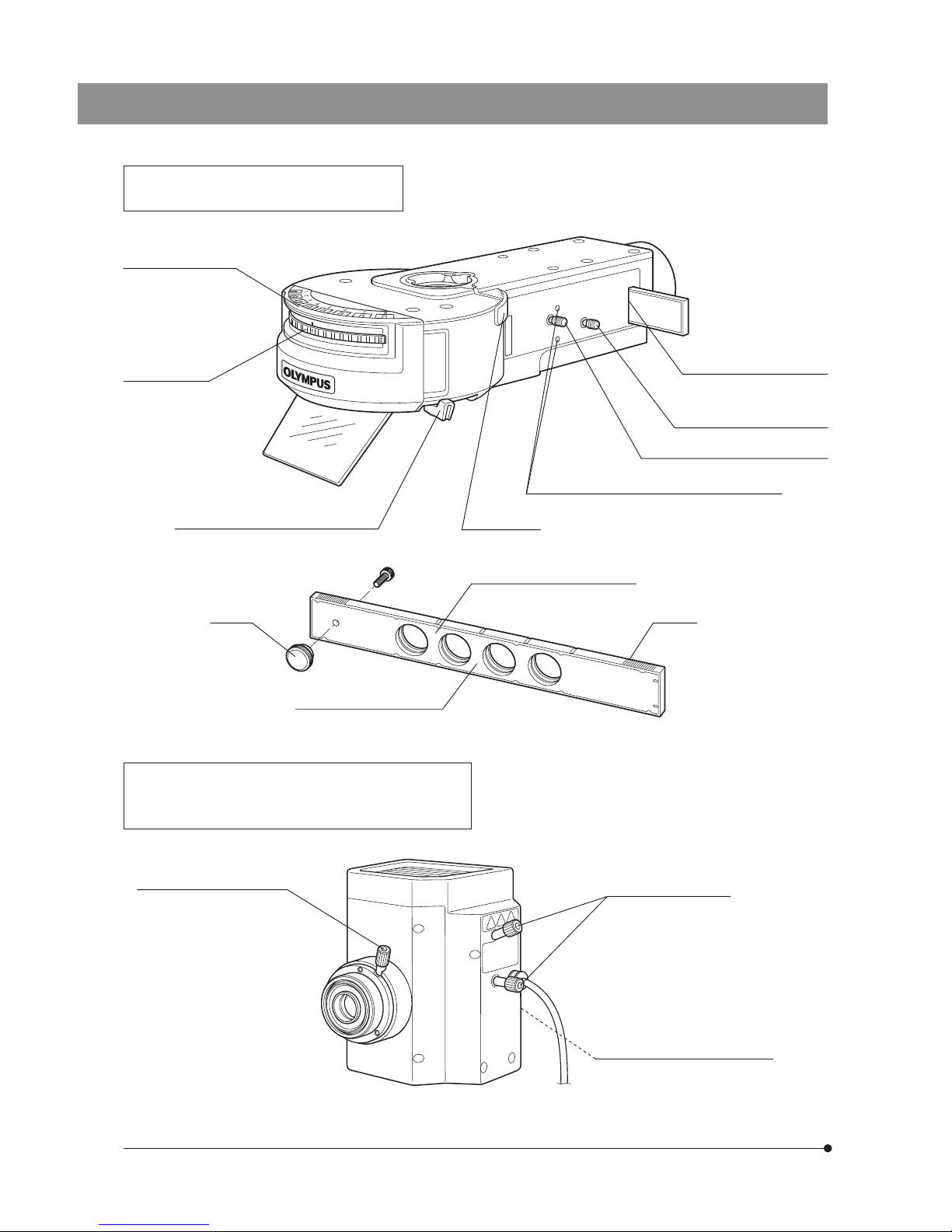 OLYMPUS