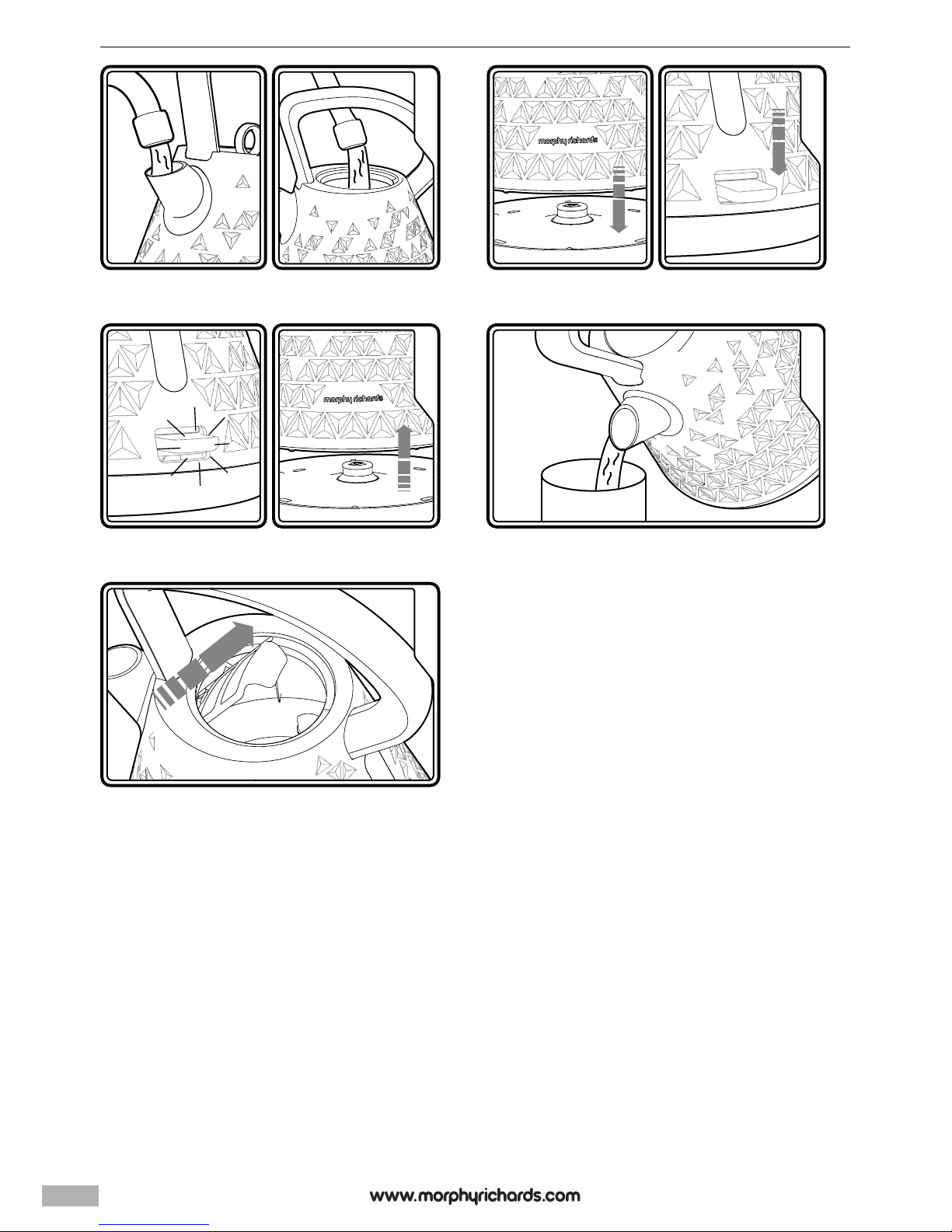 morphy richards

morphy richards

www.morphyrichards.com