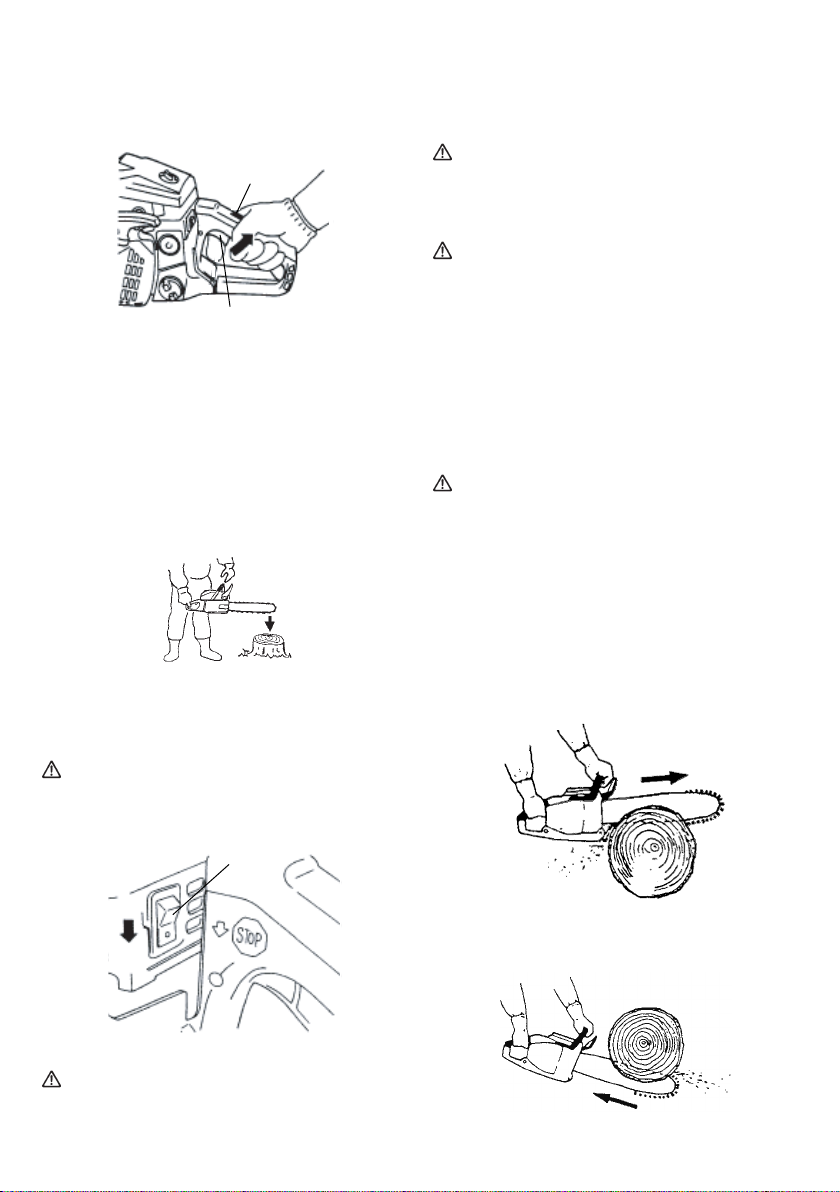 STOP