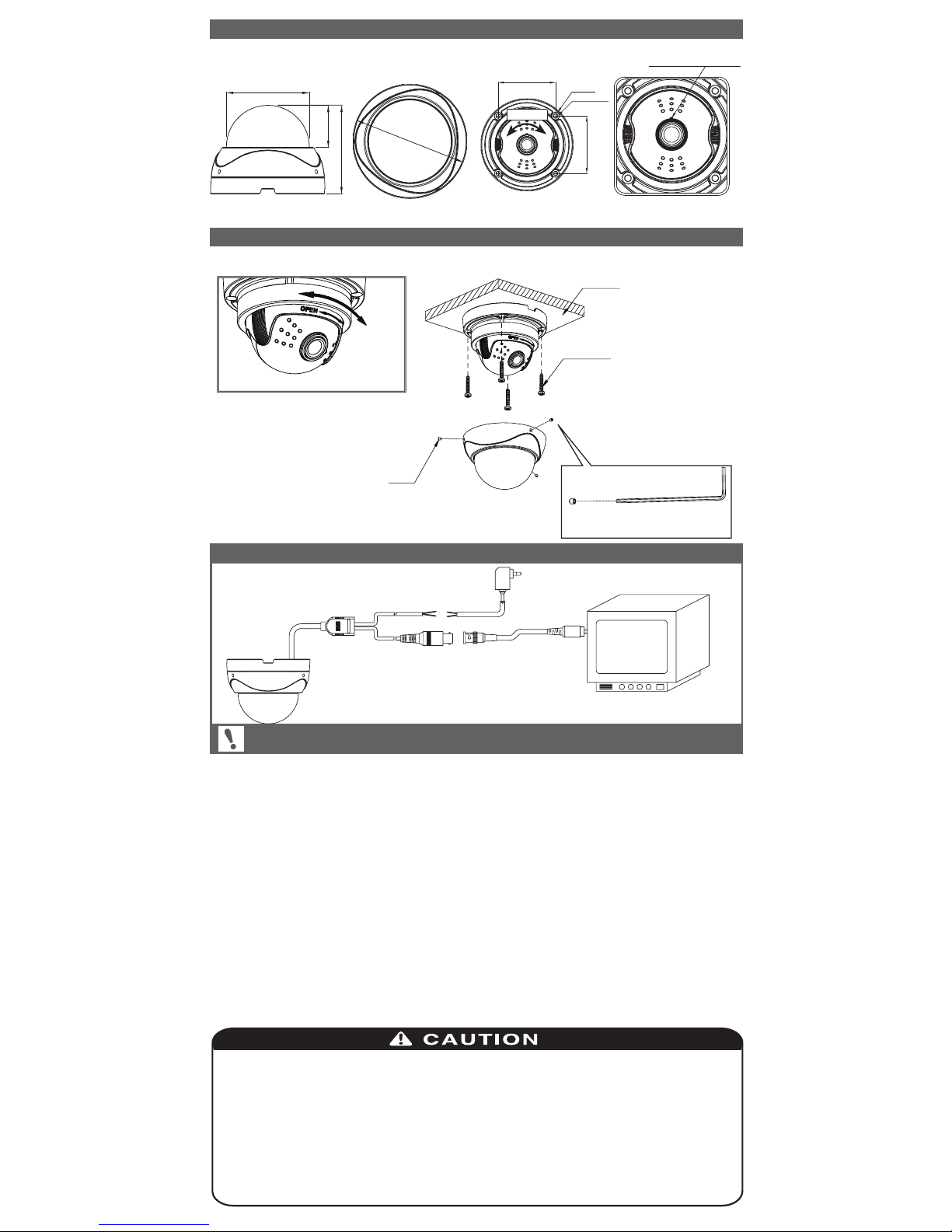 OPEN

CAUTION