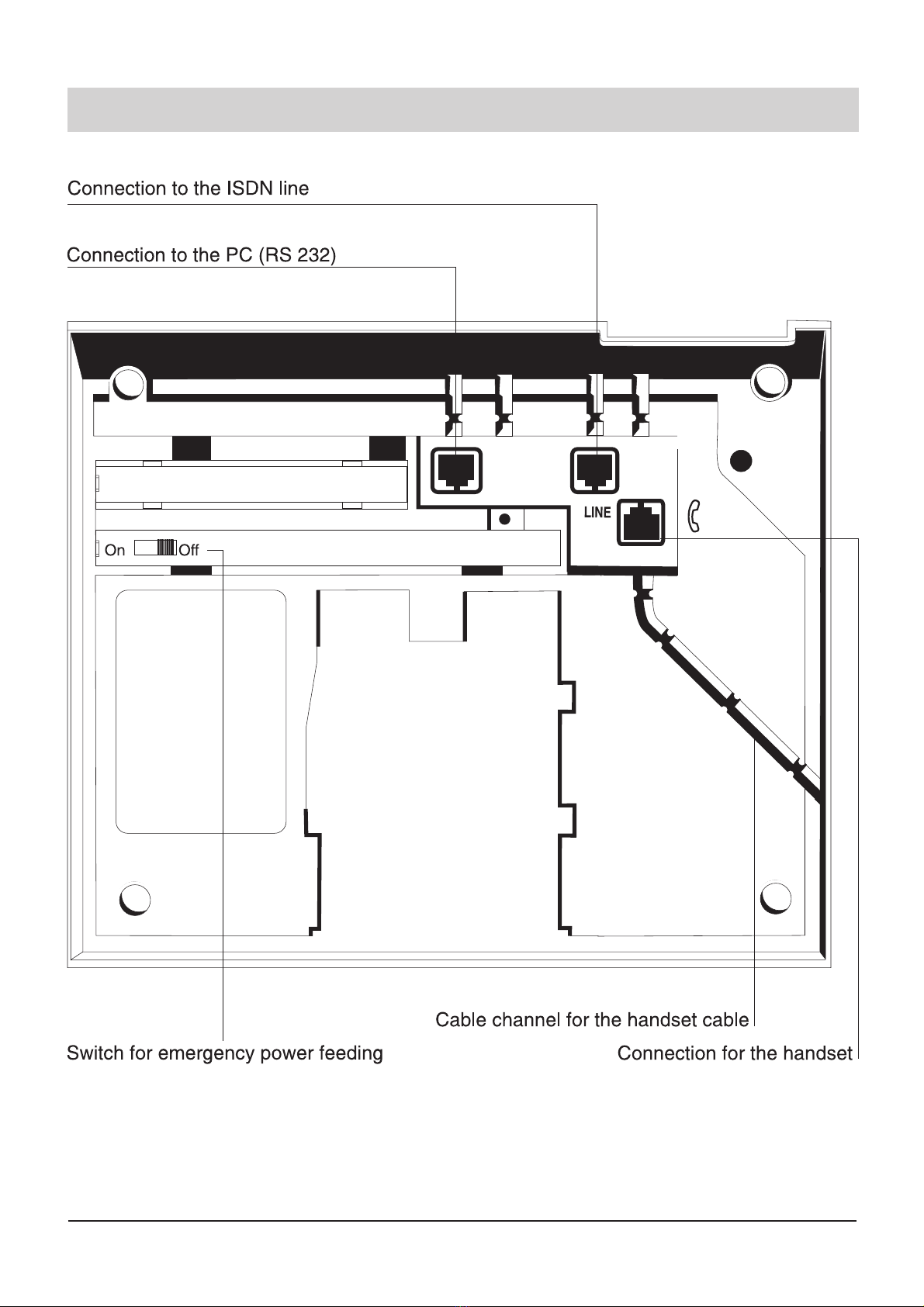 Connection to the ISDN line

Connection to the PC (RS 232)

LINE

On Off

Cable channel for the handset cable

Switch for emergency power feeding

Connection for the handset