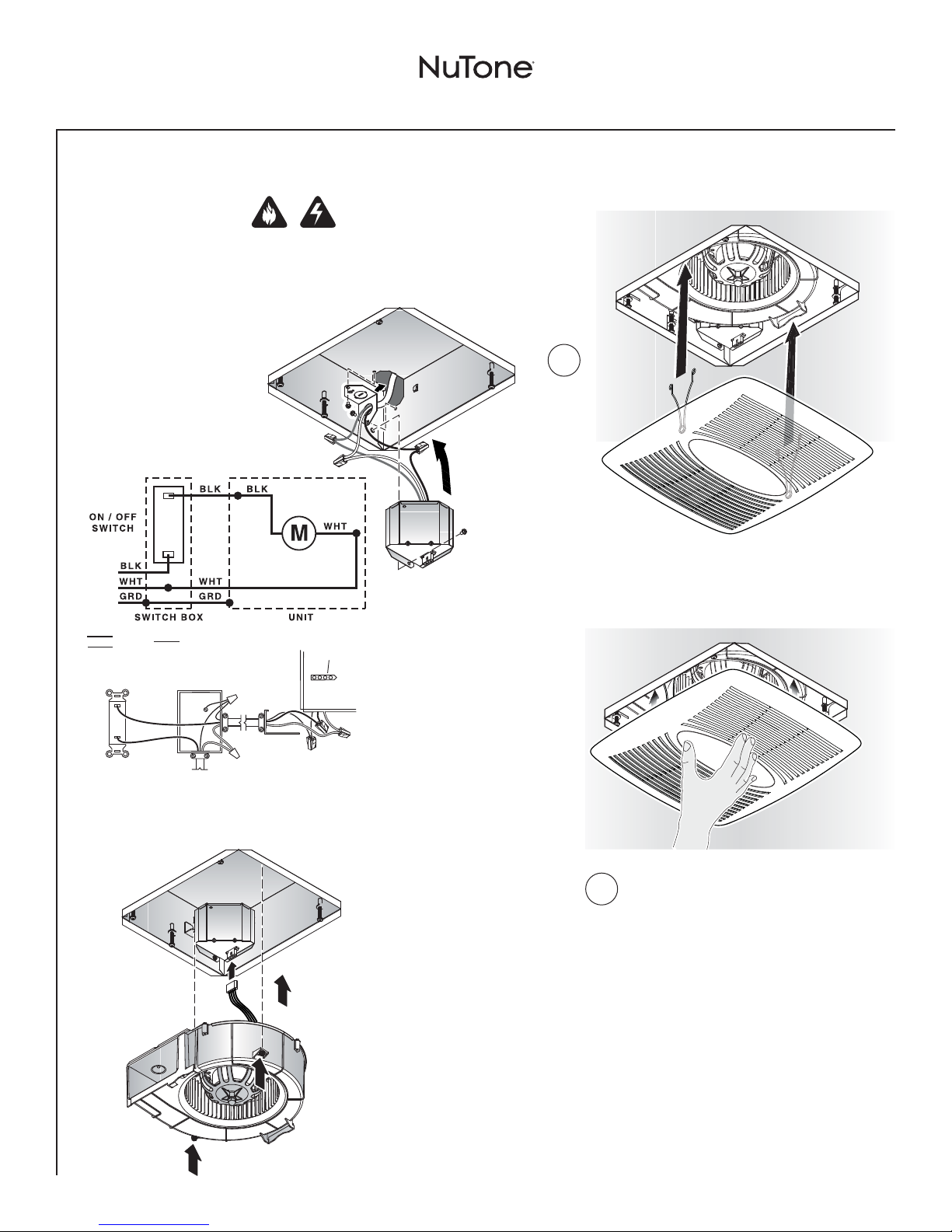 NuTone

BLK
BLK
ON / OFF SWITCH
M
WHT
BLK
WHT
WHT
GRD
GRD
SWITCH BOX
UNIT