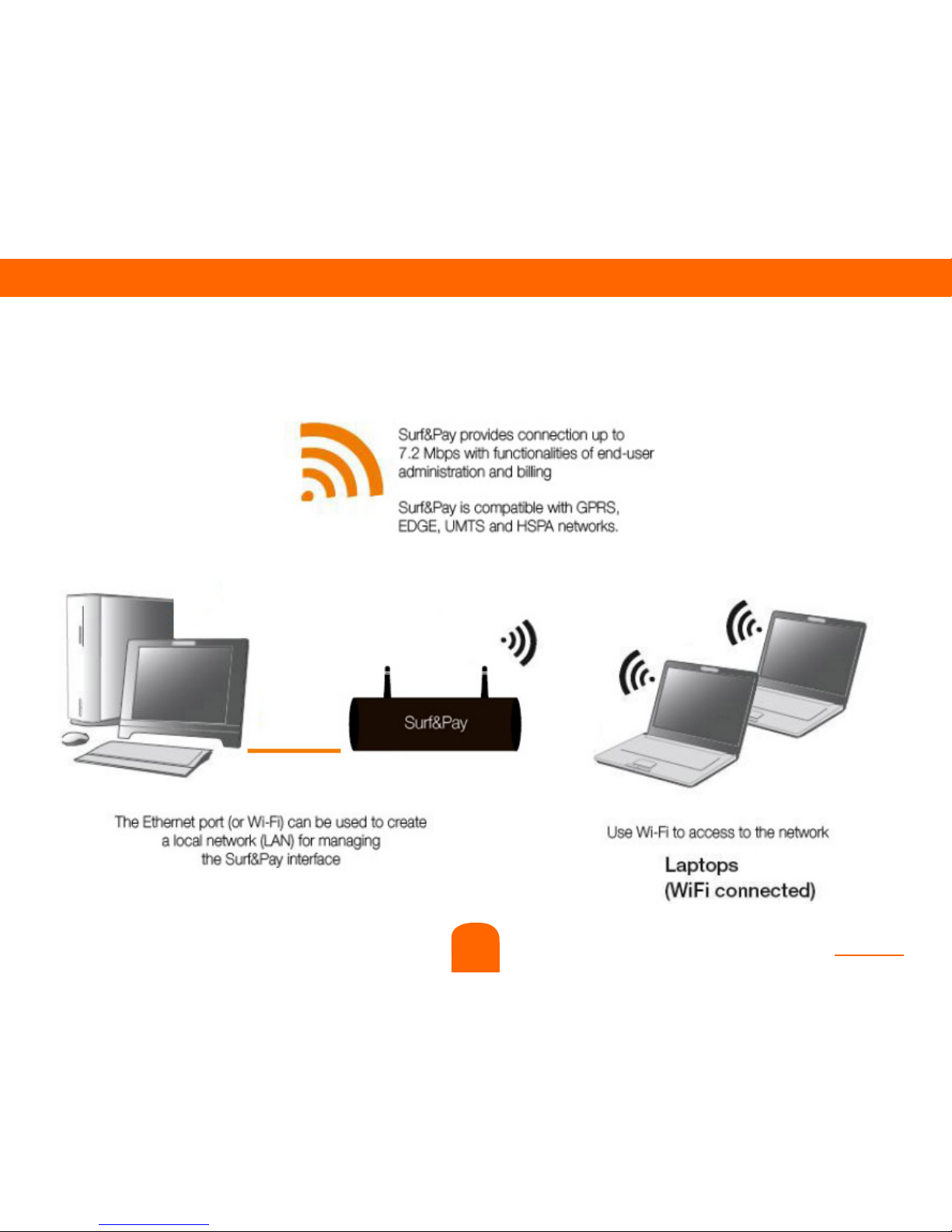 Surf&Pay provides connection up to 7.2 Mbps with functionalities of end-user administration and billing

Surf&Pay is compatible with GPRS, EDGE, UMTS and HSPA networks.

Surf&Pay

The Ethernet port (or Wi-Fi) can be used to create a local network (LAN) for managing the Surf&Pay interface

Use Wi-Fi to access to the network

Laptops
(WiFi connected)