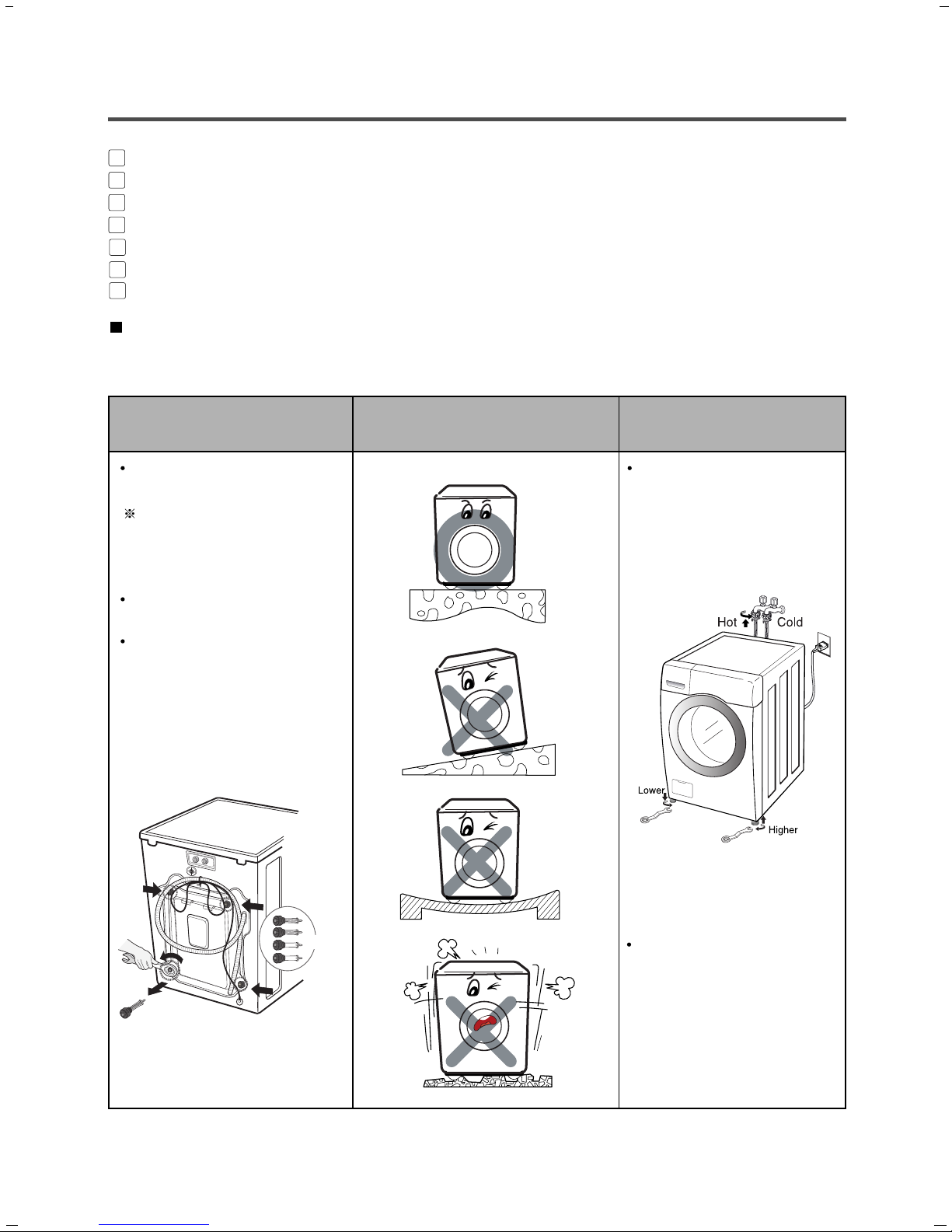 Hot Cold

Lower

Higher