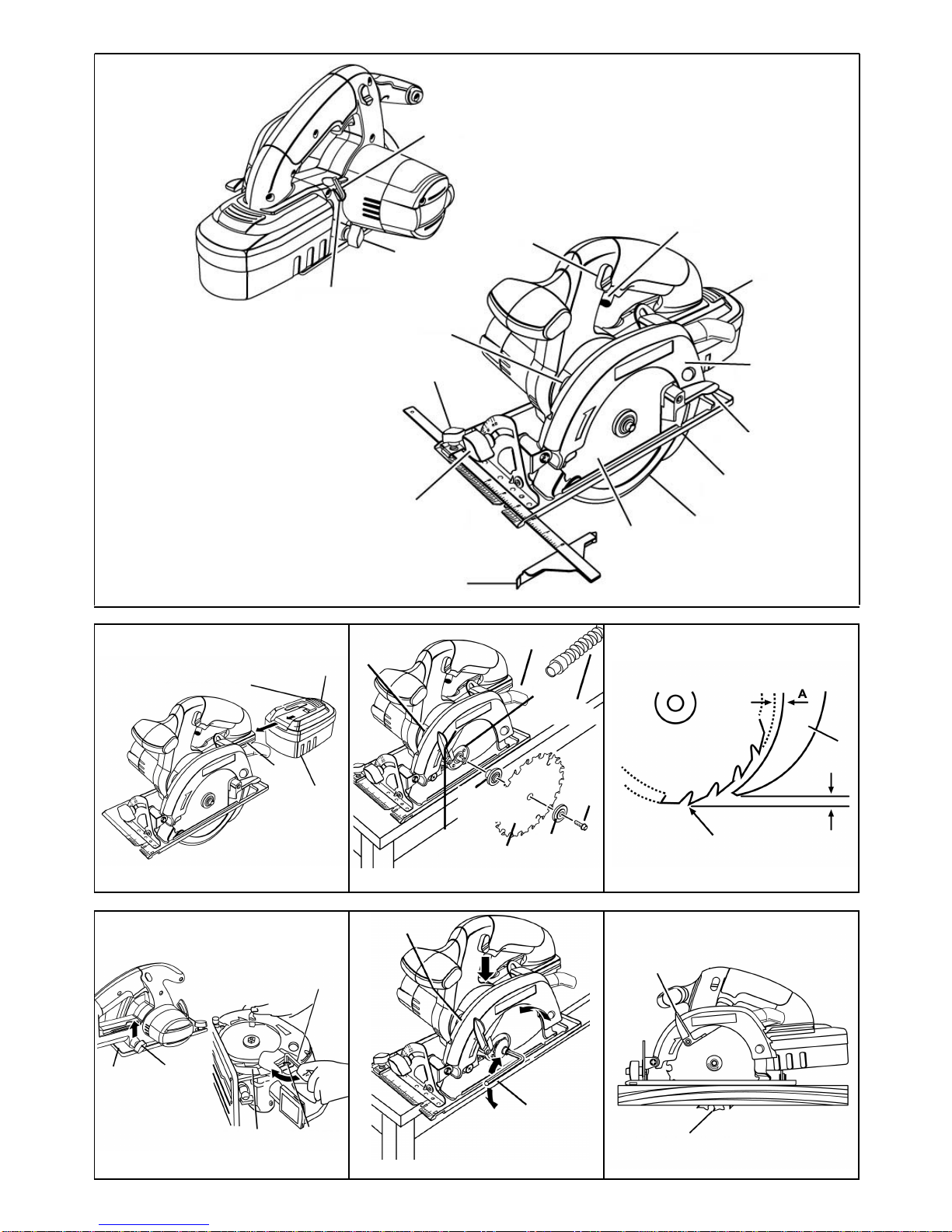 A