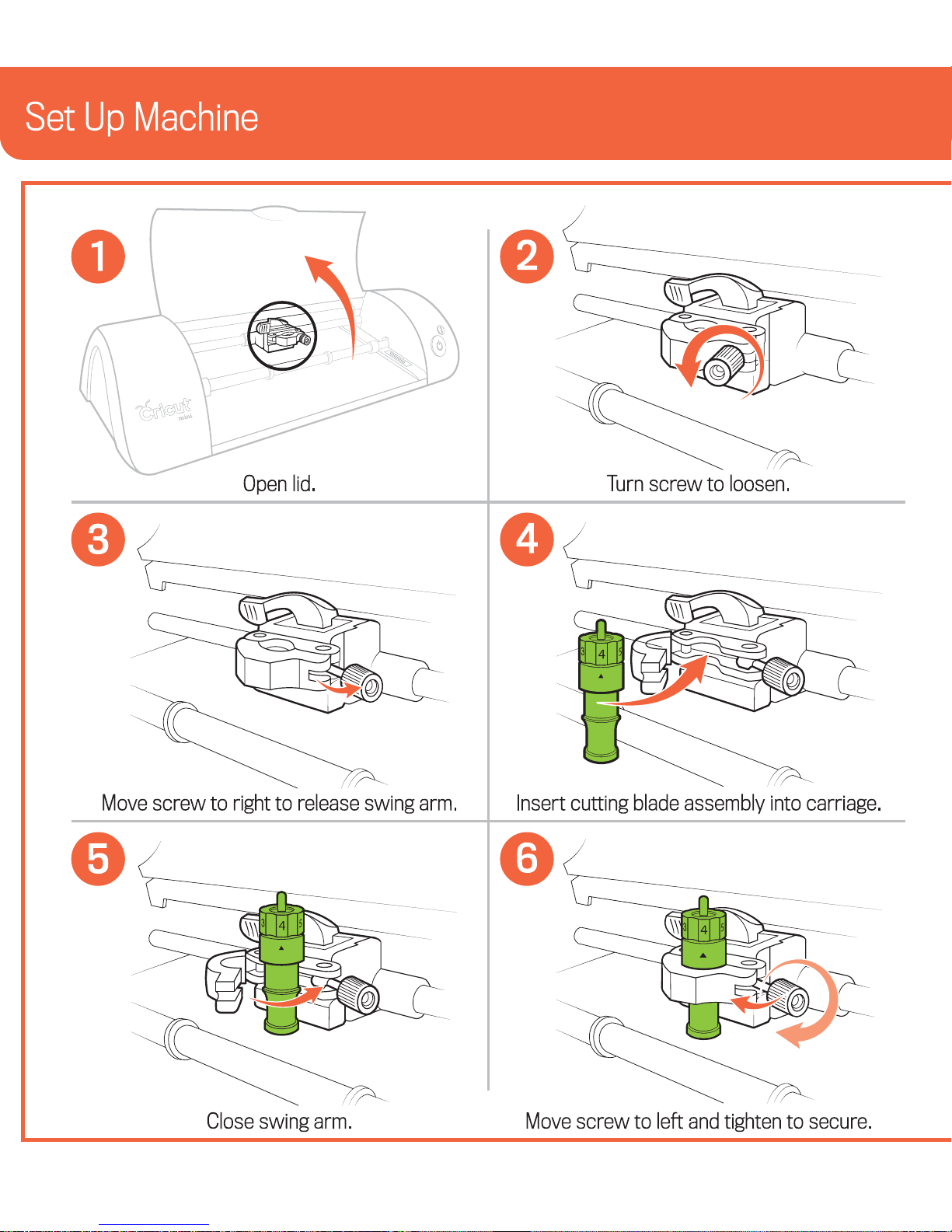 Set Up Machine

1

Cricut mini

Open lid.

2

Turn screw to loosen.

3

Move screw to right to release swing arm.

4

3 4 5

Insert cutting blade assembly into carriage.

5

3 4 5

Close swing arm.

6

3 4 5

Move screw to left and tighten to secure.