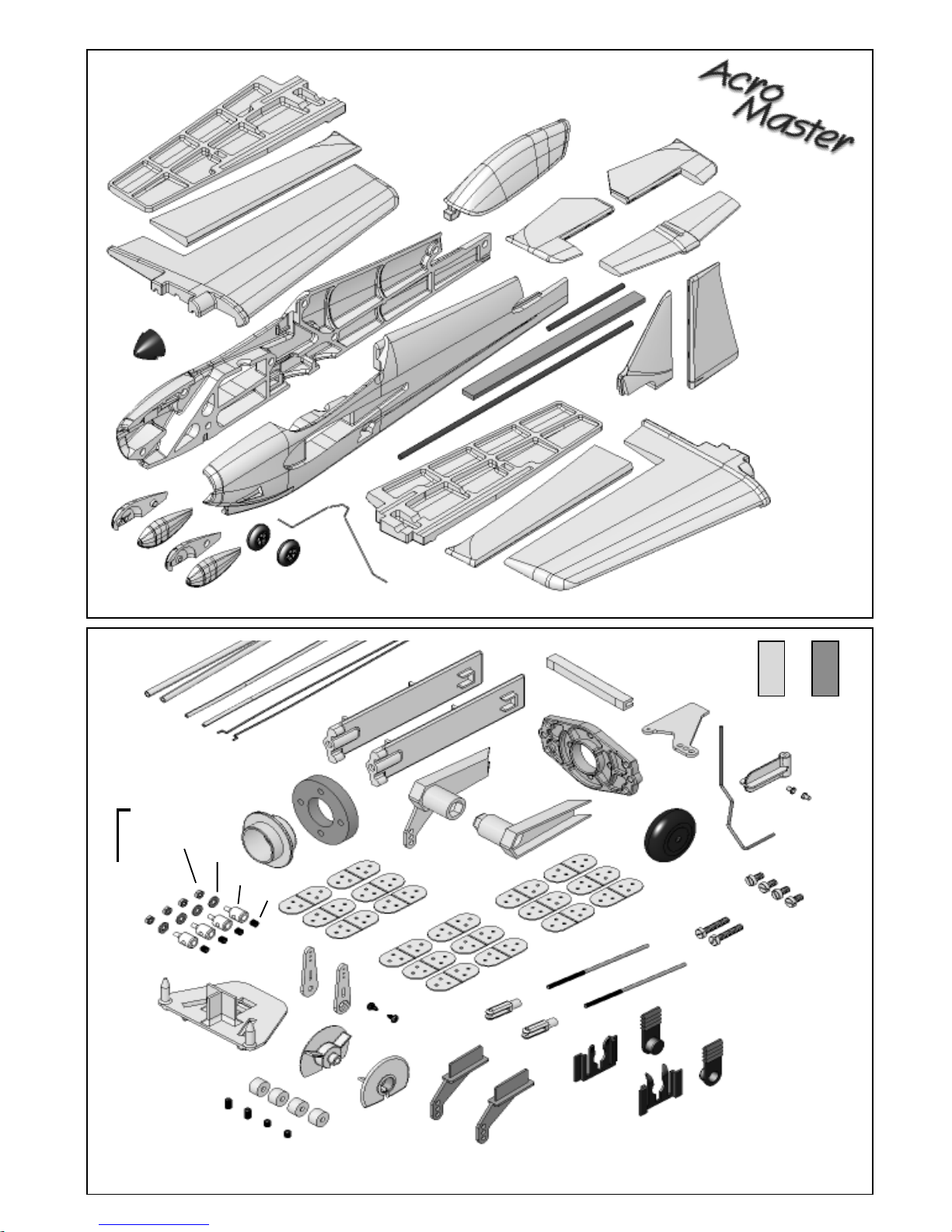 Acro Master