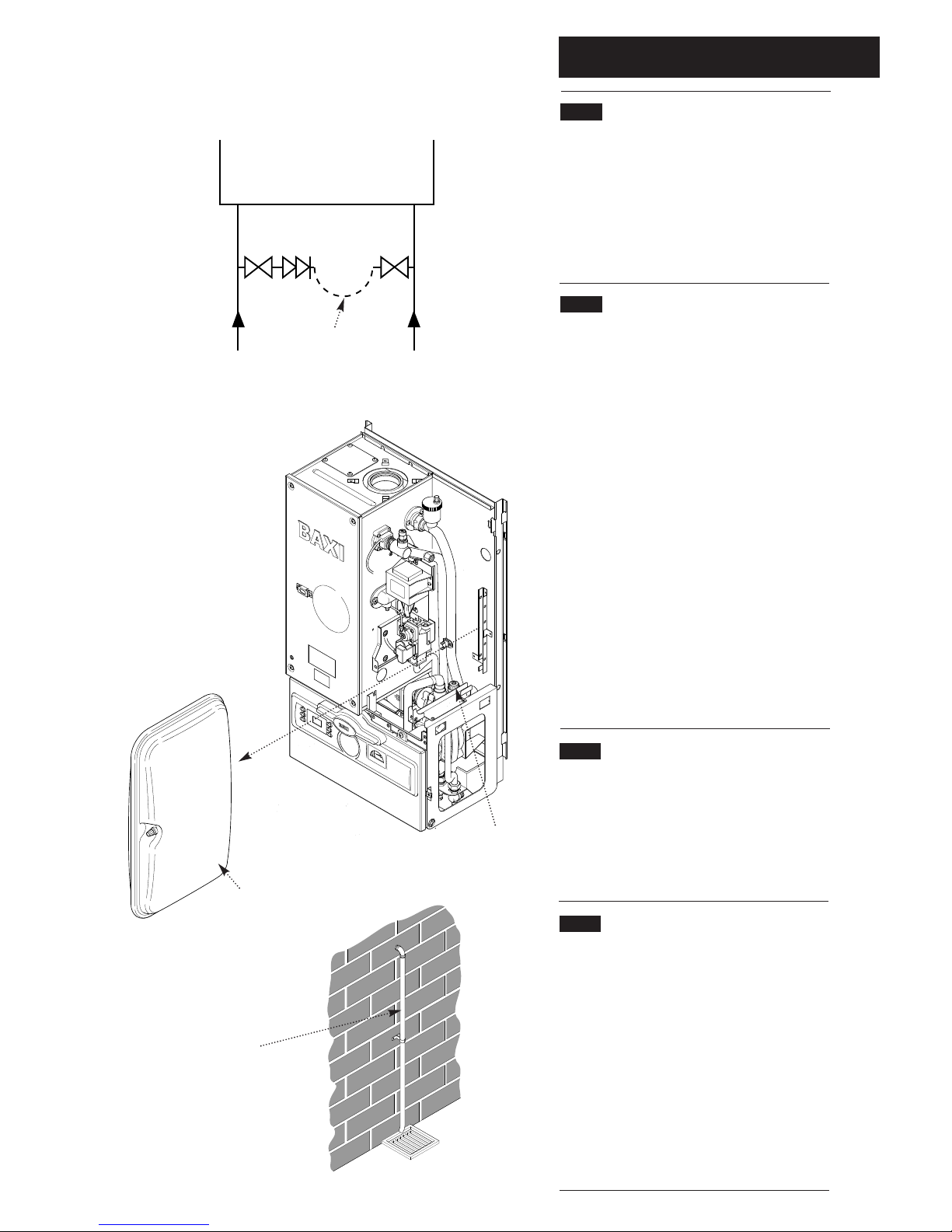 BAXI