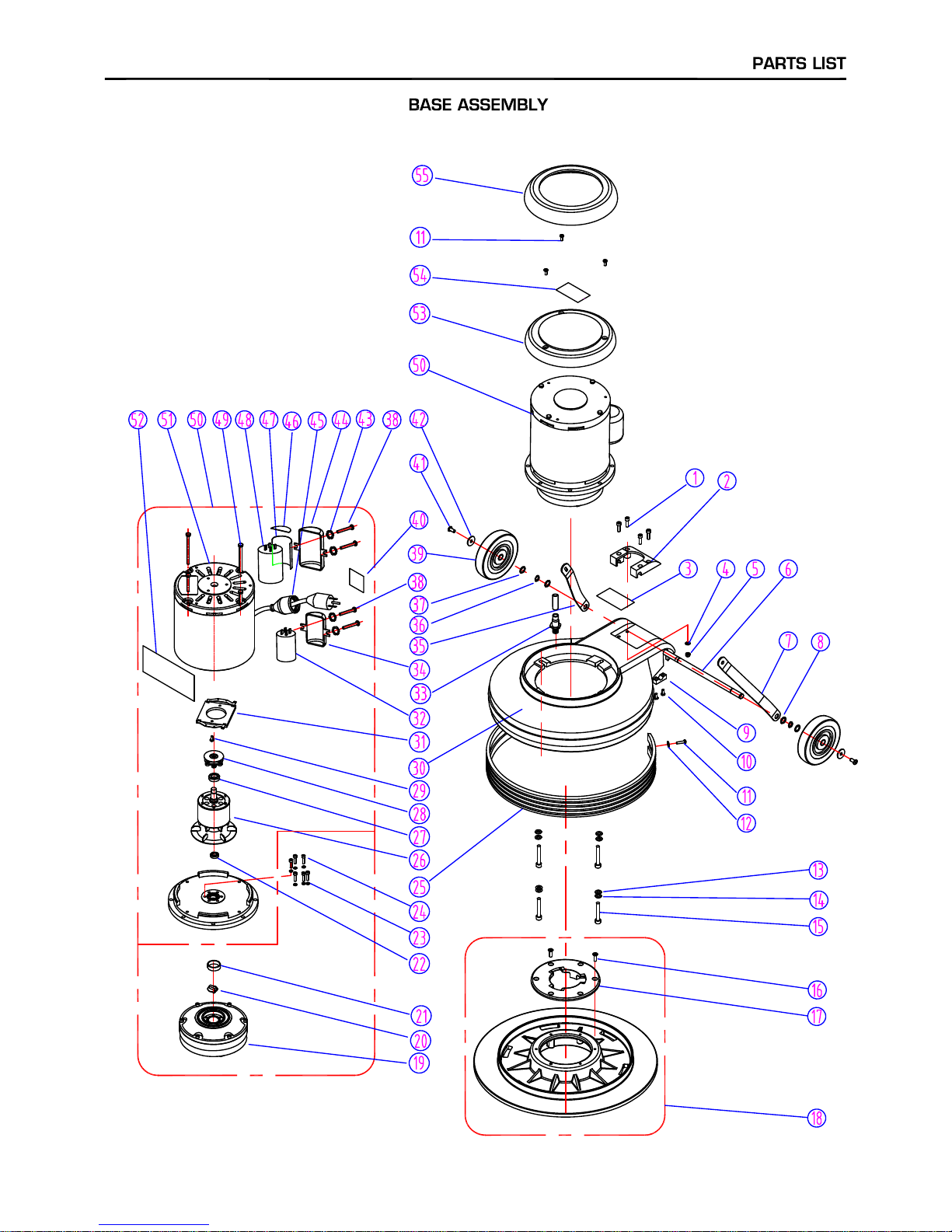 PARTS LIST

BASE ASSEMBLY

55
11
54
53
50

52 51 50 49 48 47 46 45 44 43 38 42
41
40
39
38
37
36
35
34
33
32
31
30
29
28
27
26
25
24
23
22
21
20
19

1
2
3
4
5
6
7
8
9
10
11
12
13
14
15
16
17
18