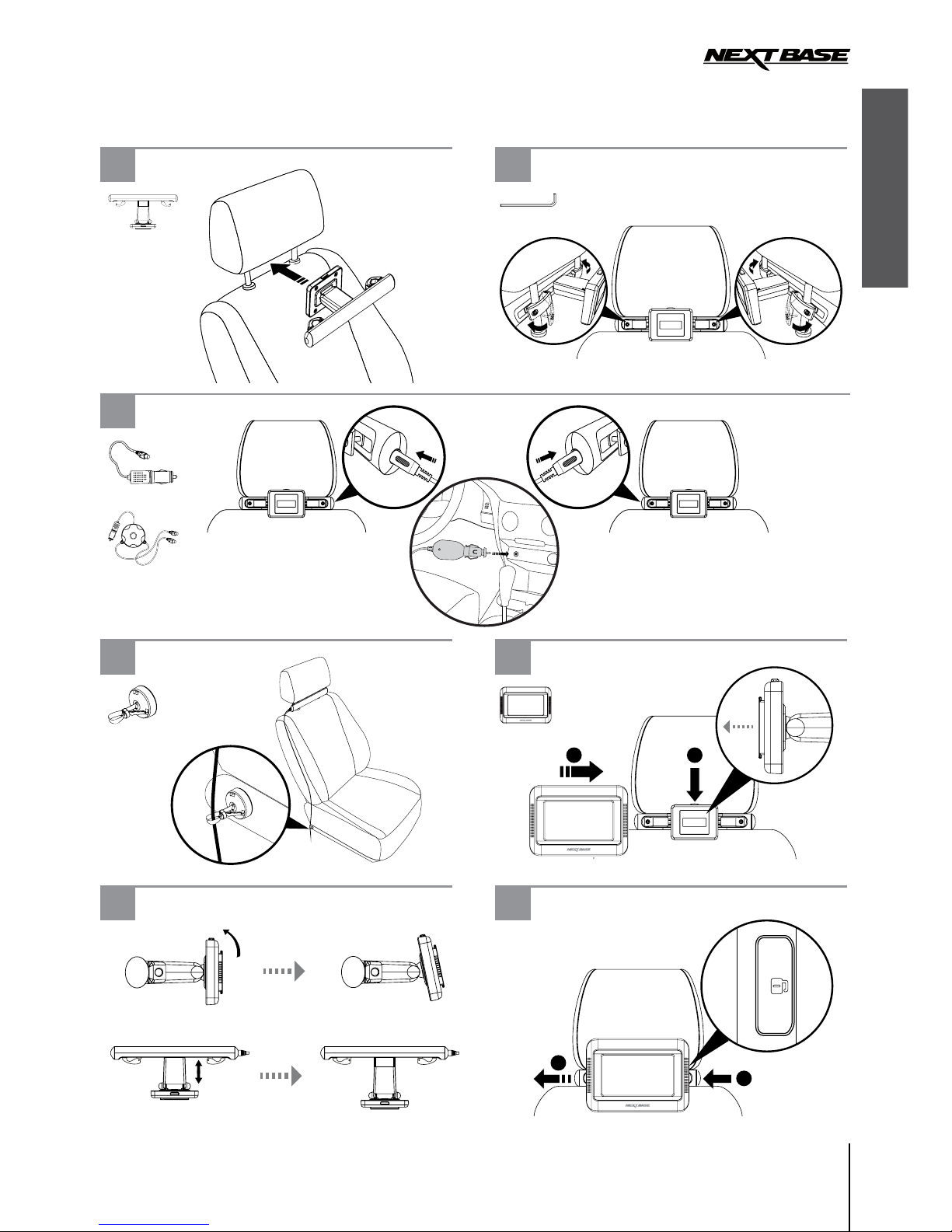 NEXTBASE

NEXTBASE

NEXTBASE