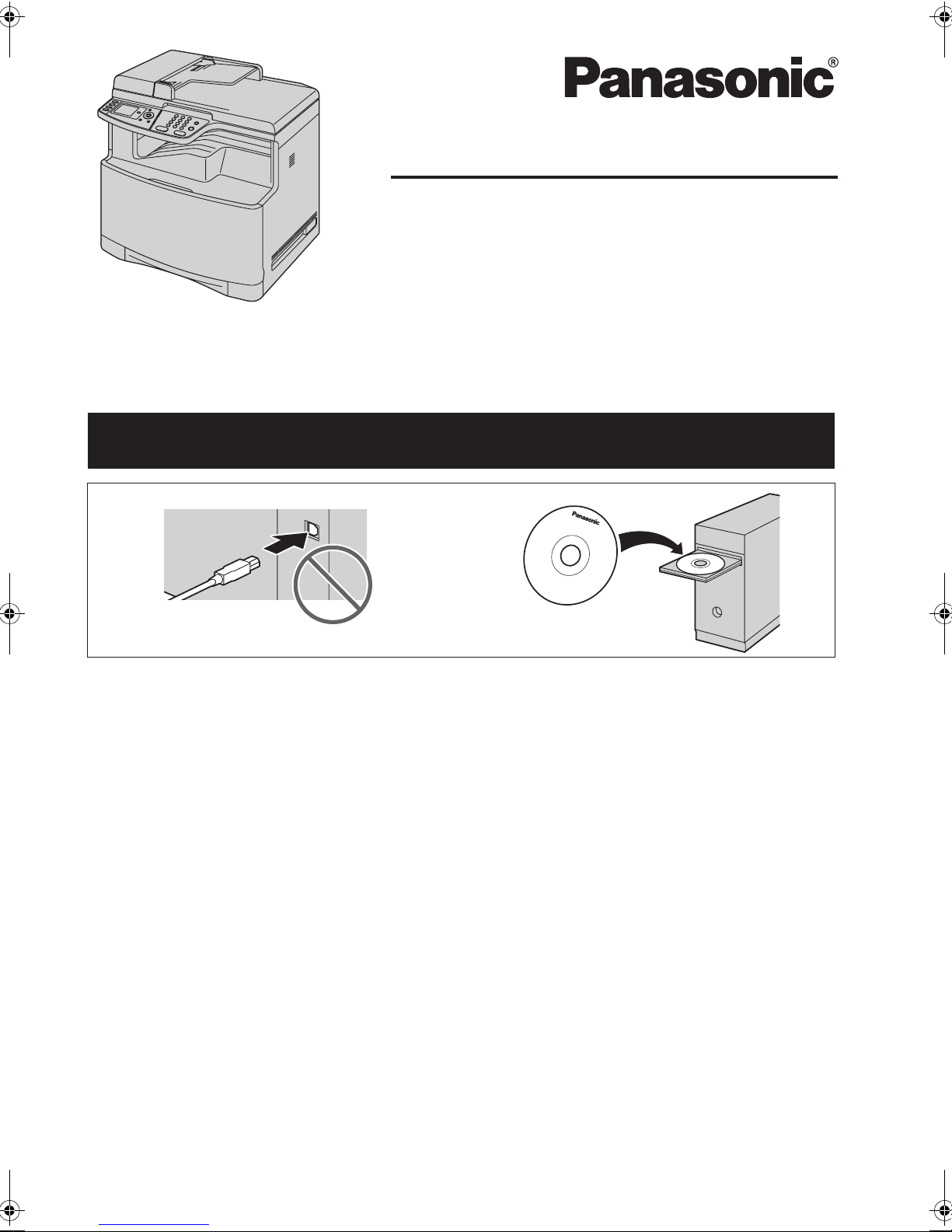 Panasonic®

Panasonic